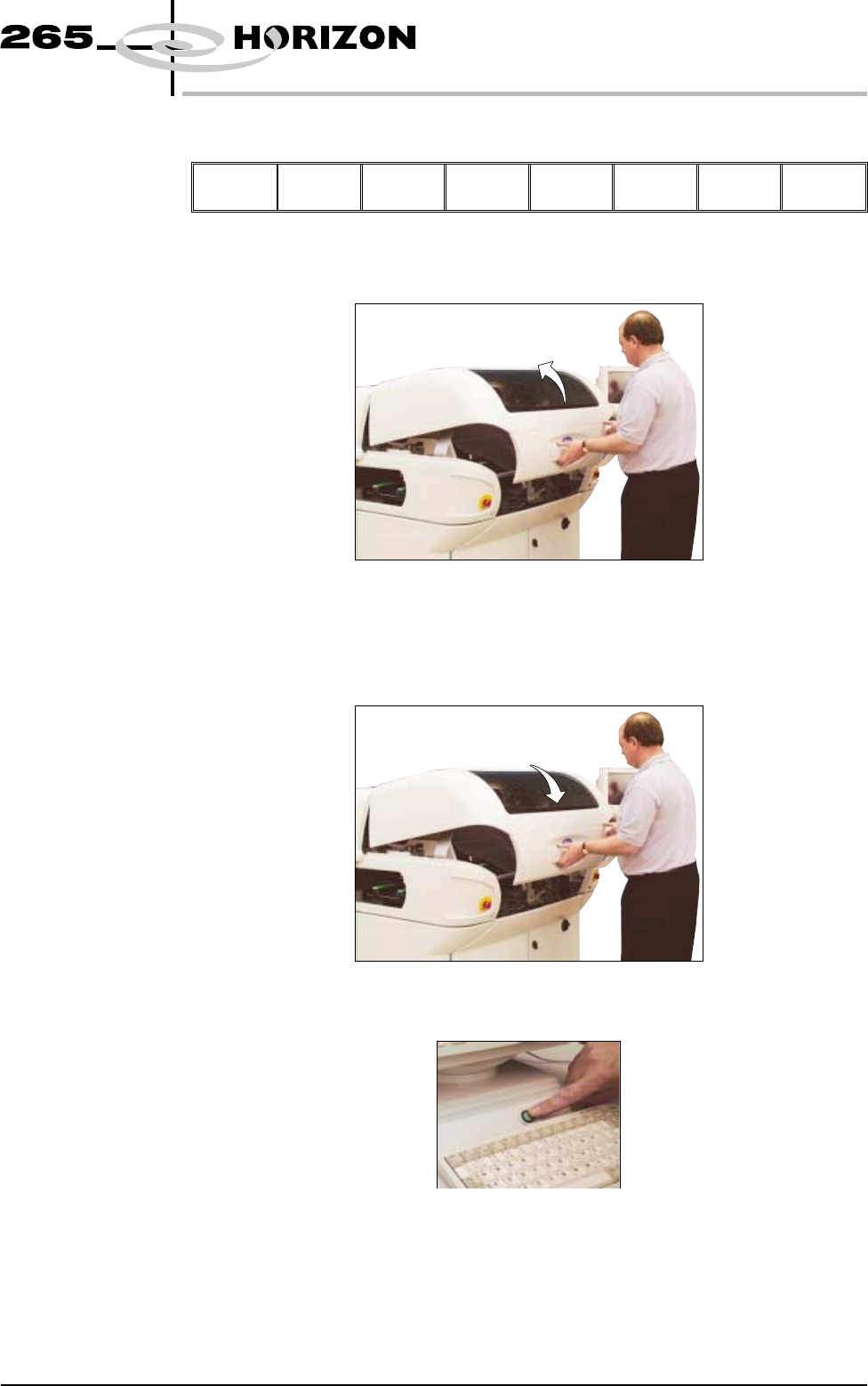 265 HORIZON