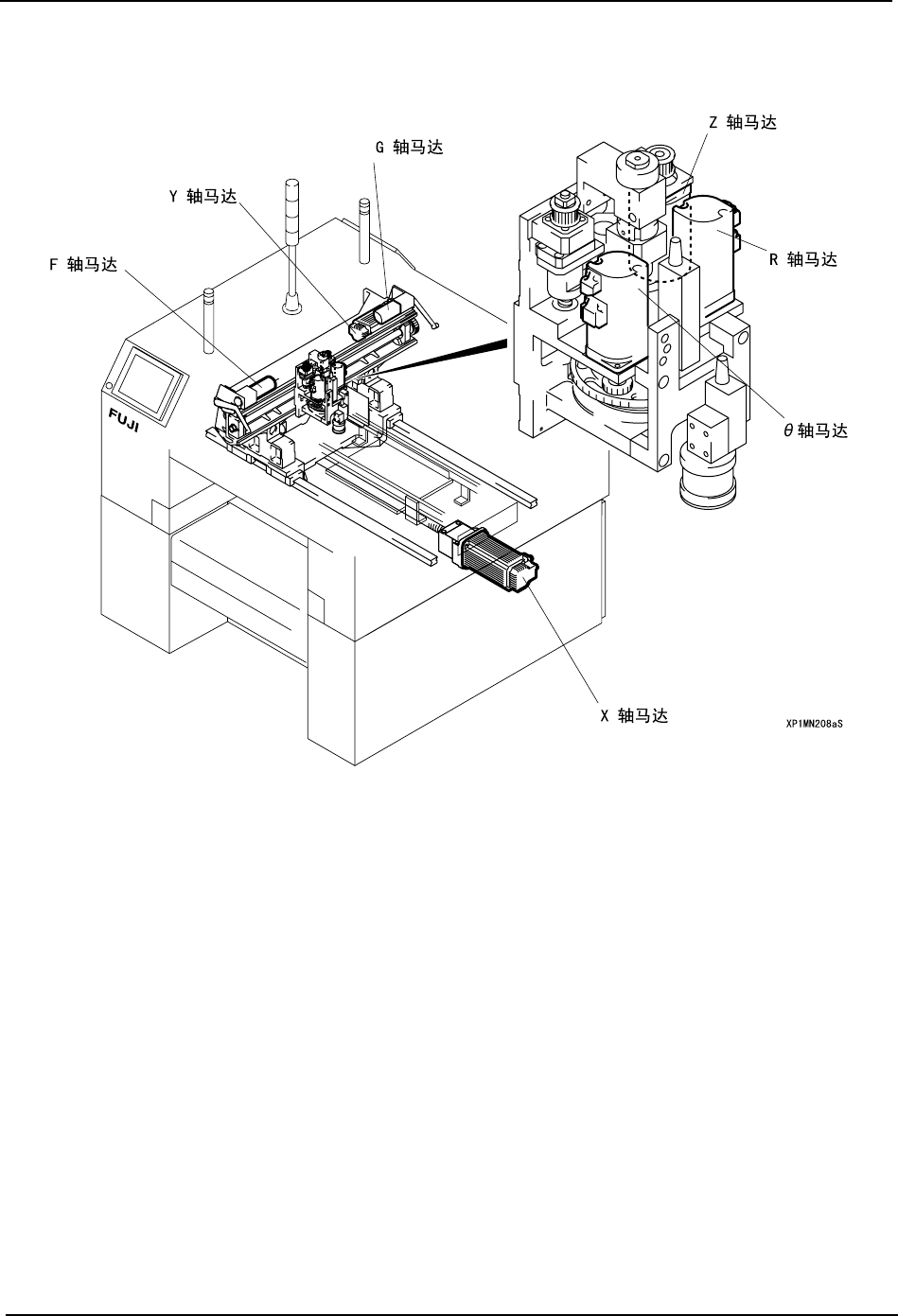 Z 轴马达

G 轴马达

Y 轴马达

F 轴马达

R 轴马达

FUJI

$\theta$ 轴马达

X 轴马达

XP1MN208aS