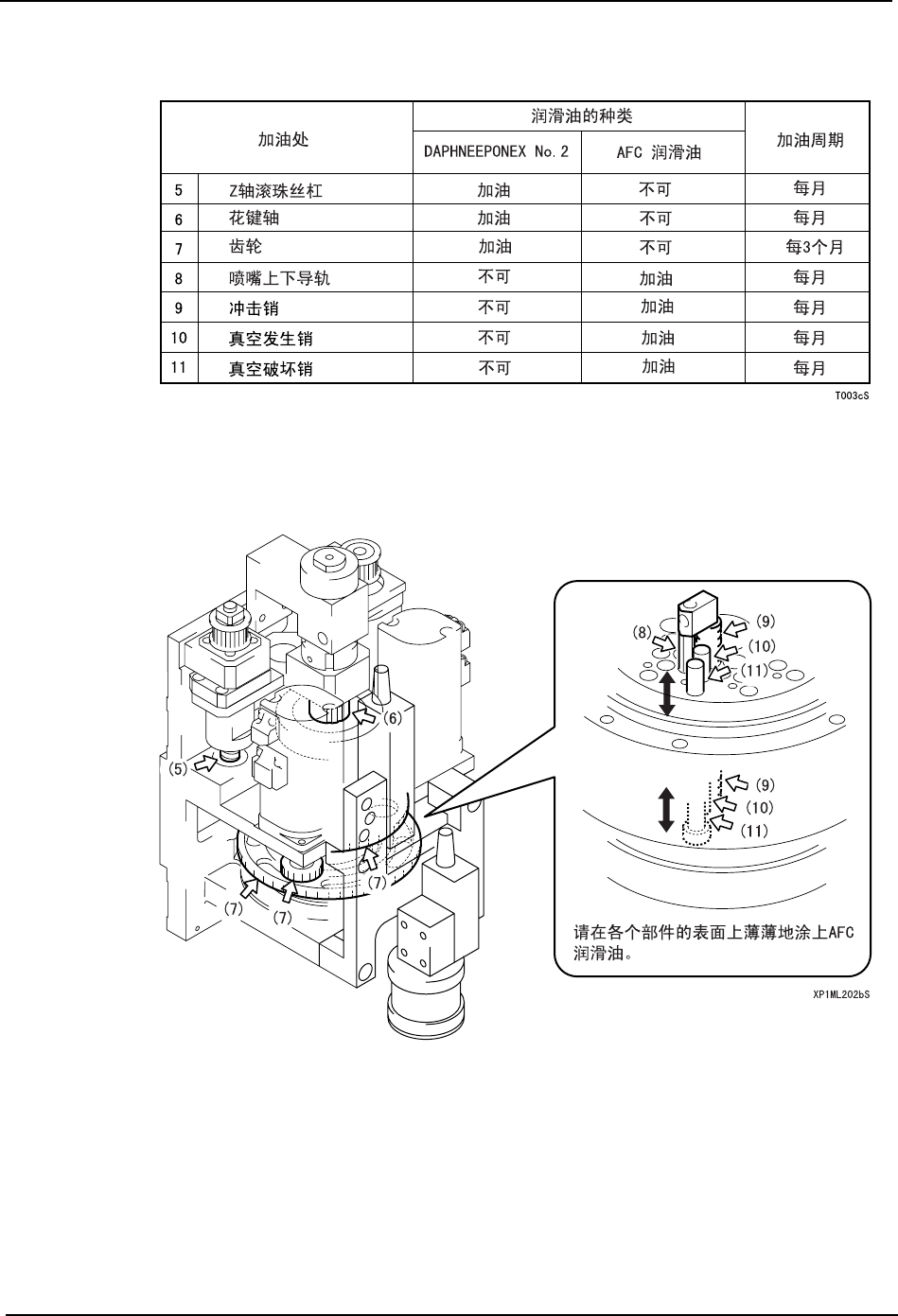 | 加油处 | | 润滑油的种类 | | 加油周期 |
|---|---|---|---|---|
| | | DAPHNEEPONEX No.2 | AFC 润滑油 | |
| 5 | Z轴滚珠丝杠 | 加油 | 不可 | 每月 |
| 6 | 花键轴 | 加油 | 不可 | 每月 |
| 7 | 齿轮 | 加油 | 不可 | 每3个月 |
| 8 | 喷嘴上下导轨 | 不可 | 加油 | 每月 |
| 9 | 冲击销 | 不可 | 加油 | 每月 |
| 10 | 真空发生销 | 不可 | 加油 | 每月 |
| 11 | 真空破坏销 | 不可 | 加油 | 每月 |

T003cS

(5) (6) (7) (7) (7)

(8) (9) (10) (11)

(9) (10) (11)

请在各个部件的表面上薄薄地涂上AFC润滑油。

XP1ML202bS