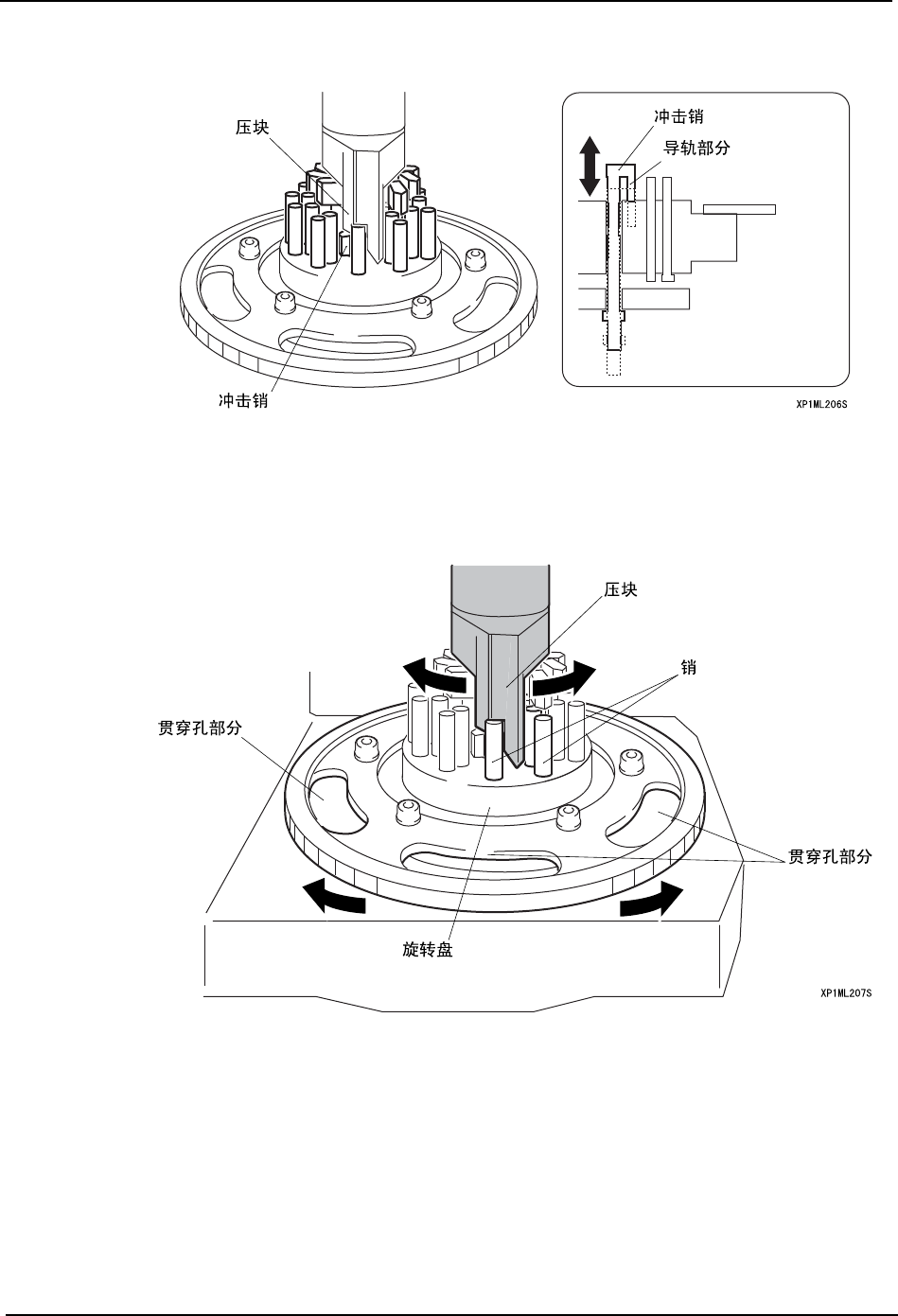 压块

冲击销

冲击销

导轨部分

XP1ML206S

压块

销

贯穿孔部分

贯穿孔部分

旋转盘

XP1ML207S