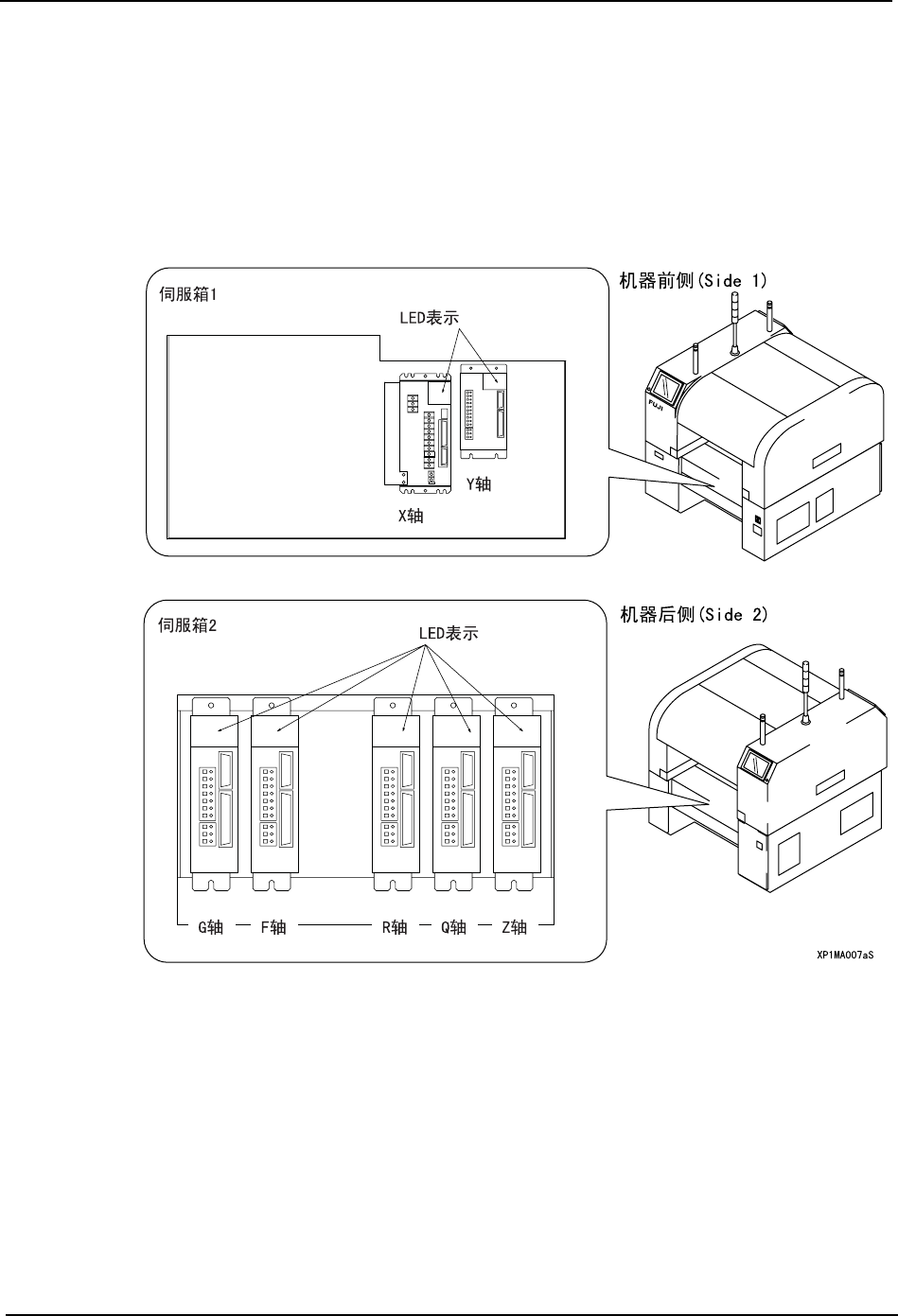 伺服箱1

LED表示

Y轴

X轴

机器前侧(Side 1)

FUJI

伺服箱2

LED表示

G轴 F轴 R轴 Q轴 Z轴

机器后侧(Side 2)

XP1MA007aS