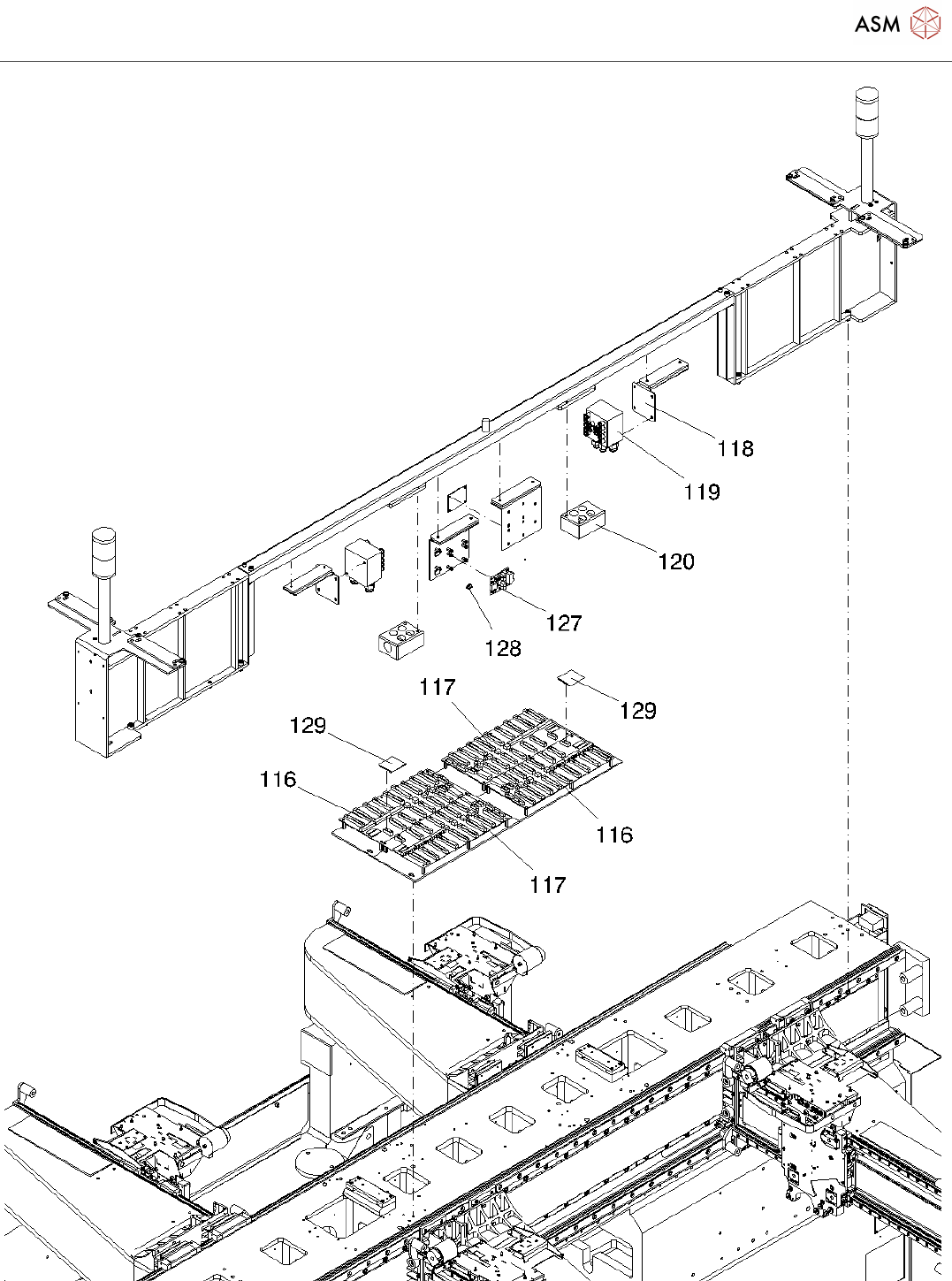 ASM

118

119

120

127

128

117

129

129

116

116

117