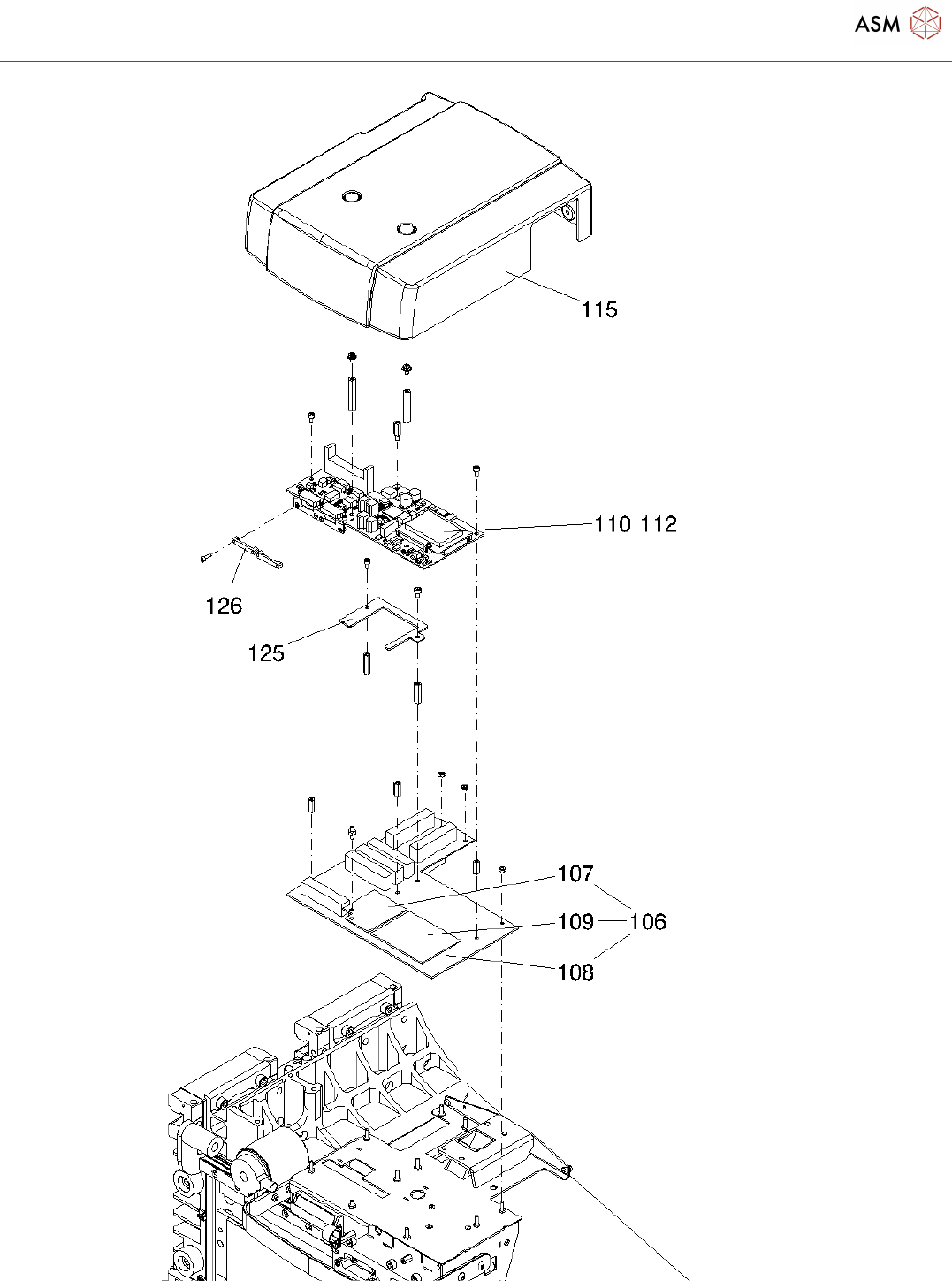 ASM

115

110 112

126

125

107

109

106

108