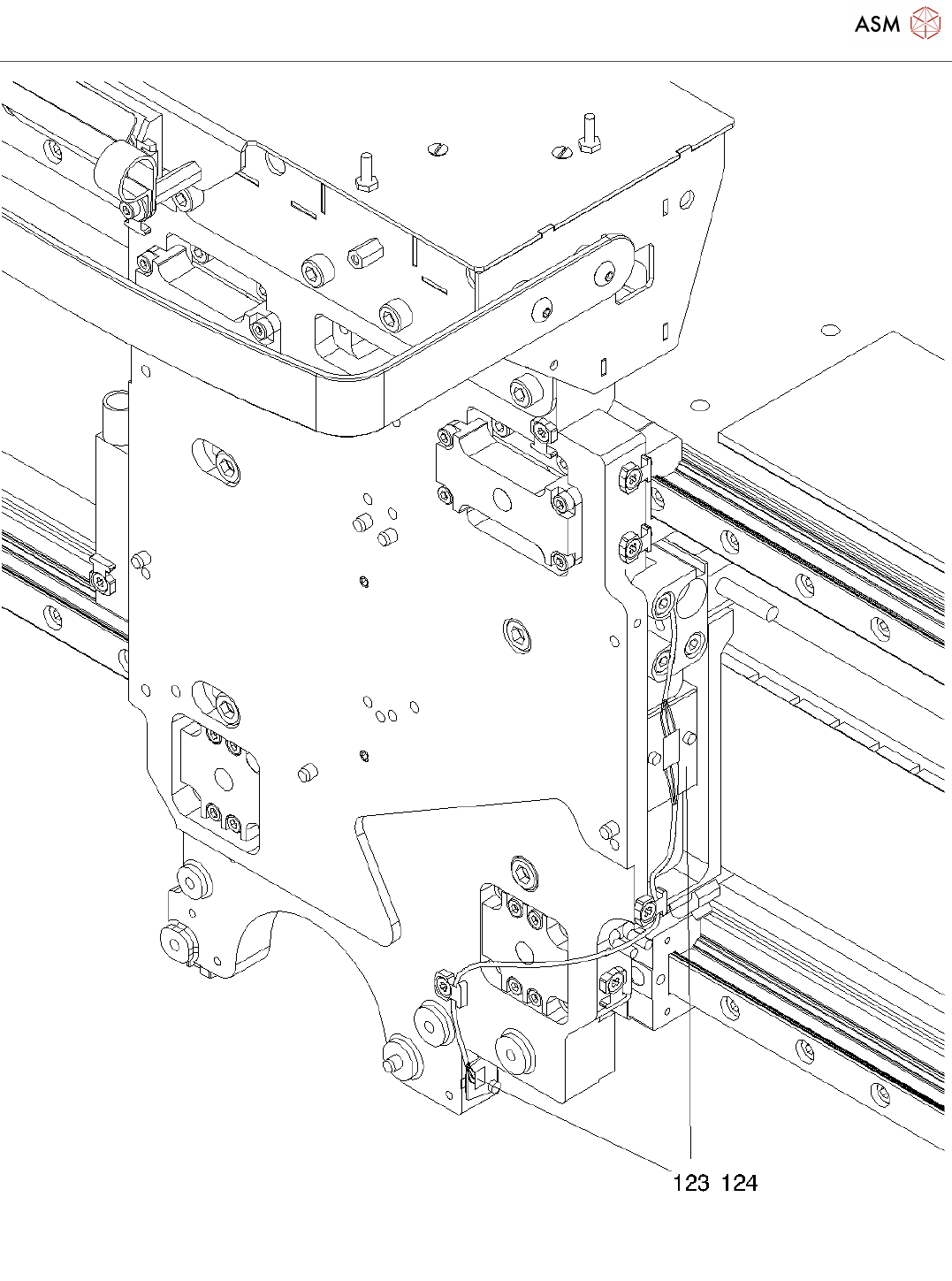 ASM

123 124