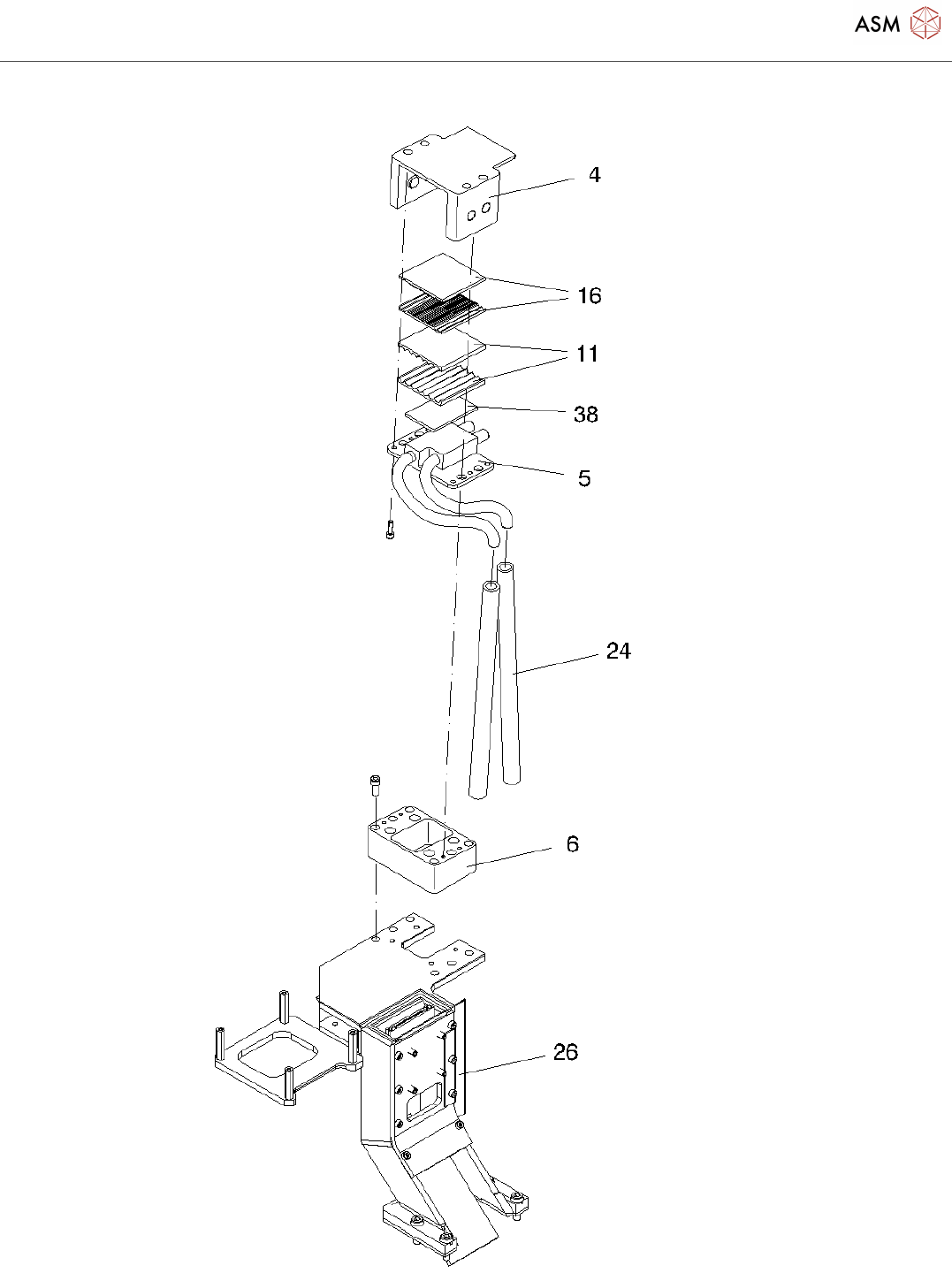 ASM

4

16

11

38

5

24

6

26