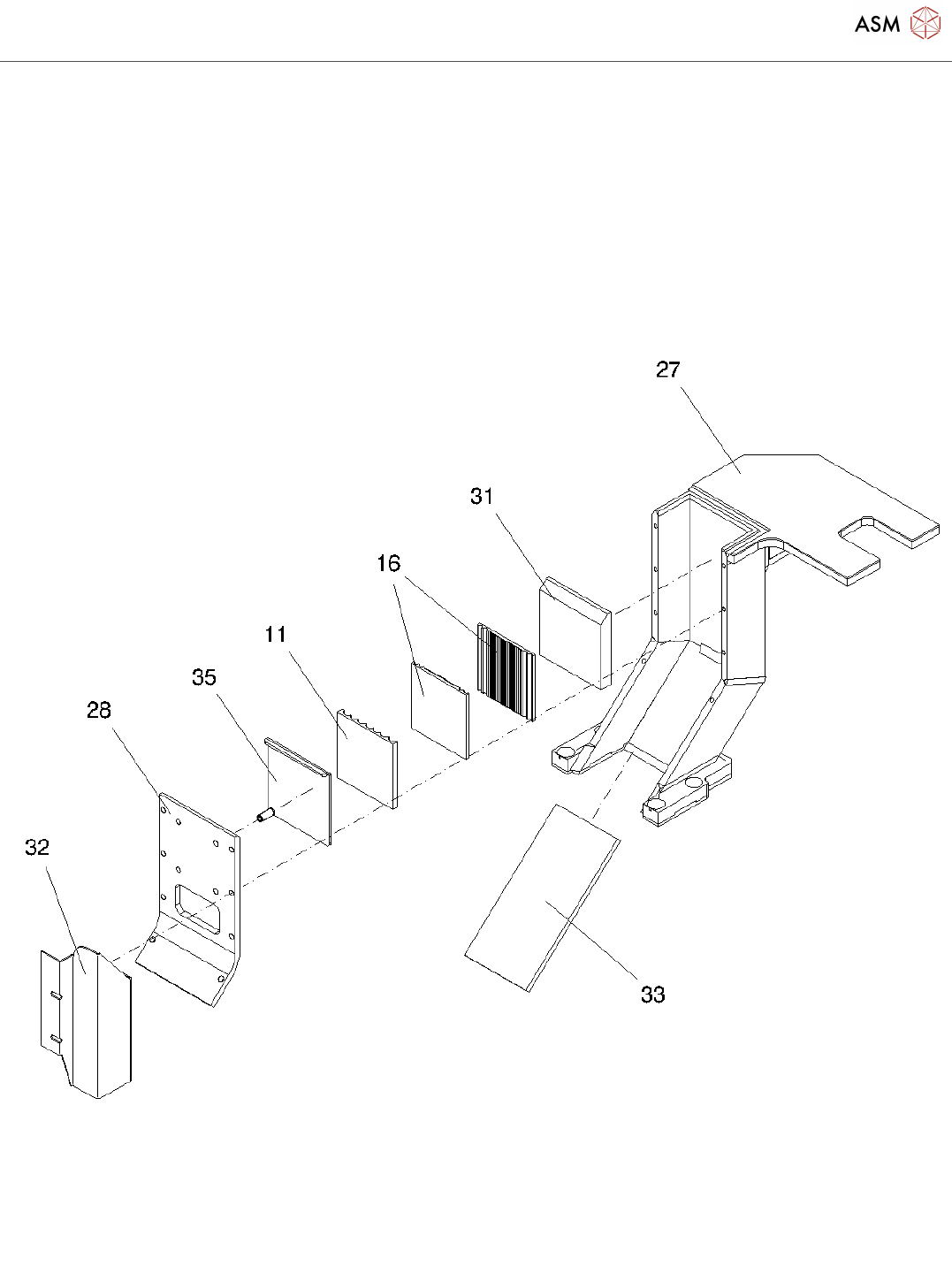 ASM

27

31

16

11

35

28

32

33