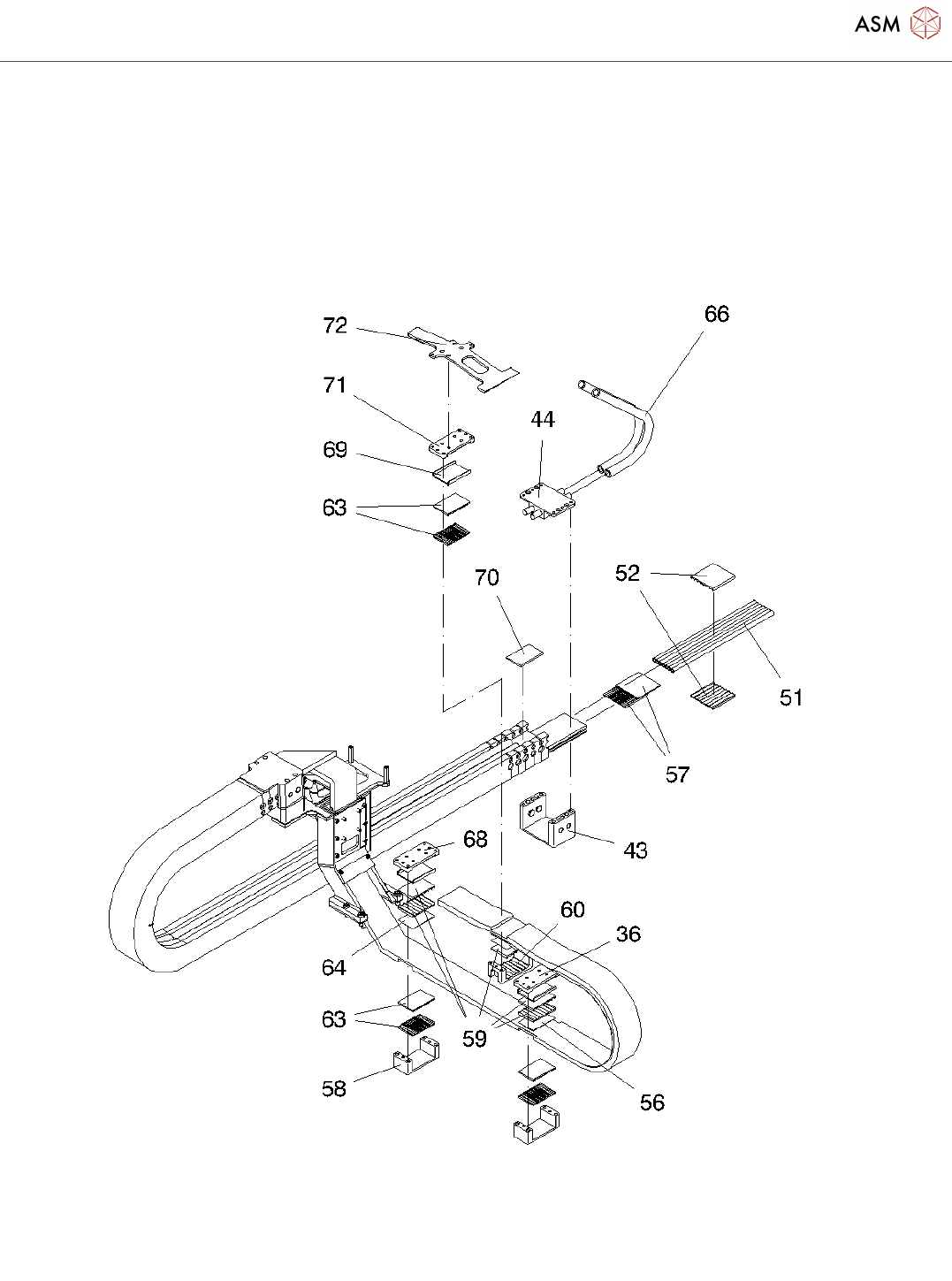 ASM

72
66
71
44
69
63
70
52
51
57
43
68
60
36
64
63
59
58
56