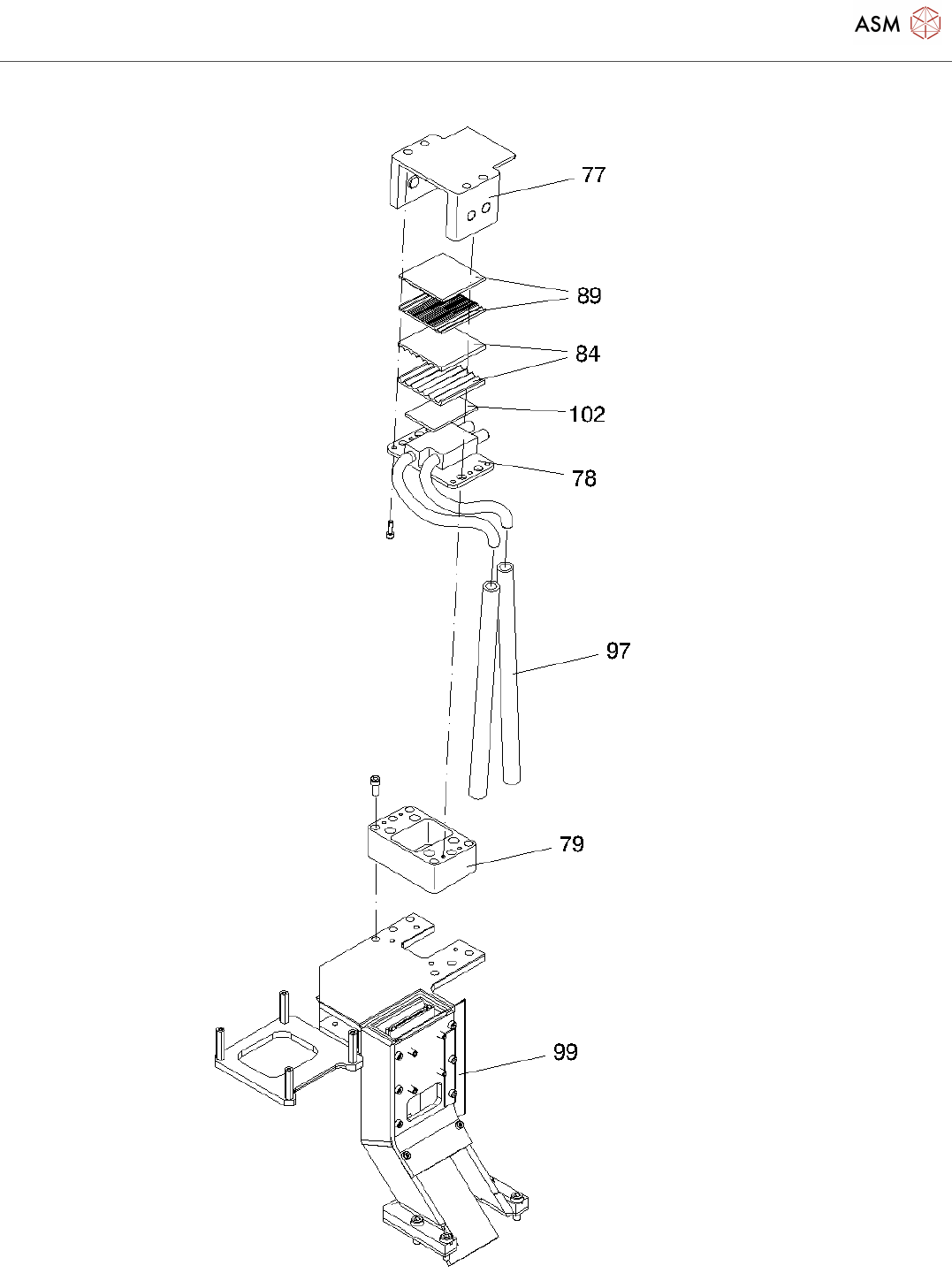 ASM

77

89

84

102

78

97

79

99