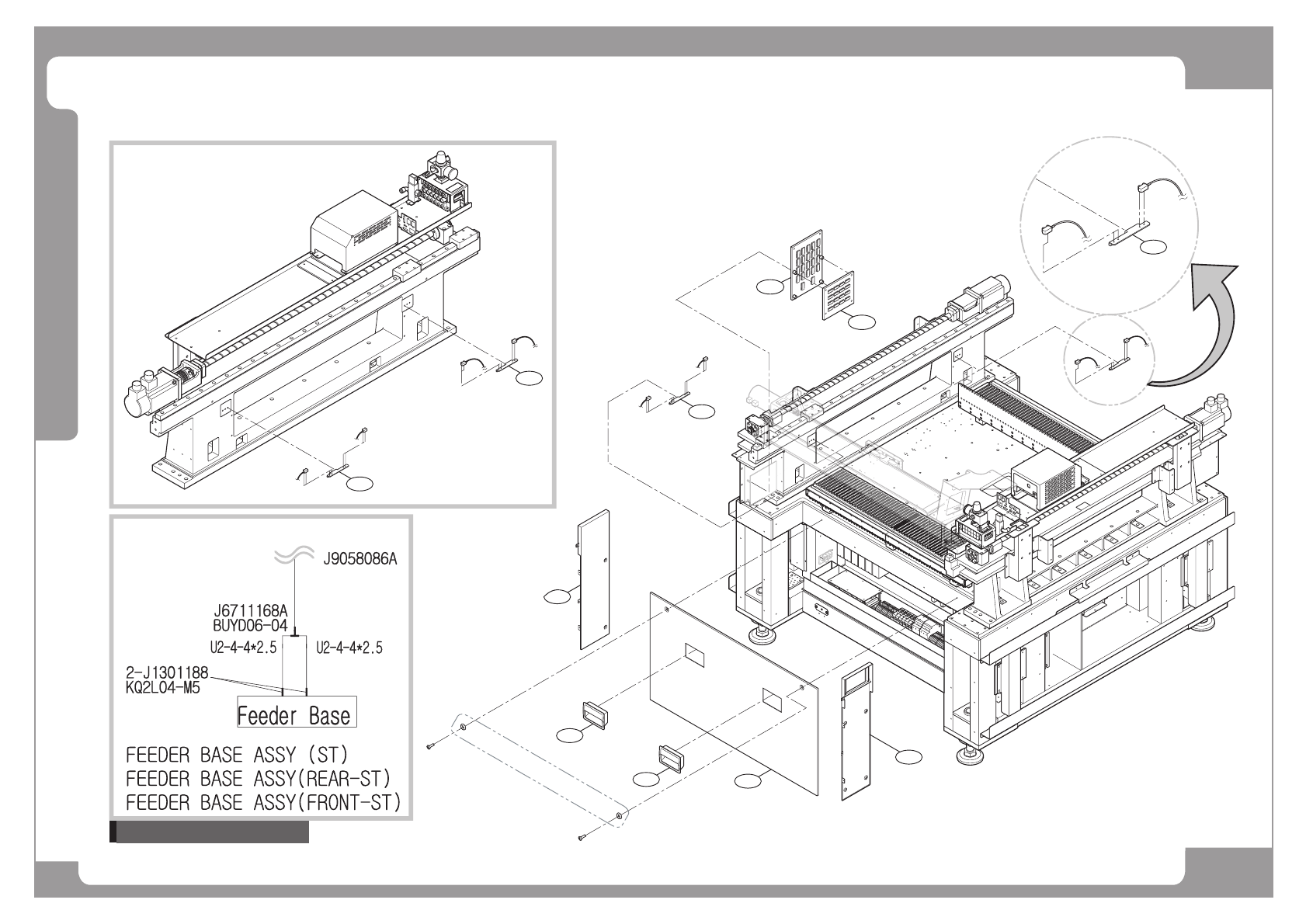 J9058086A

J6711168A
BUYD06-04

U2-4-4*2.5

U2-4-4*2.5

2-J1301188
KQ2L04-M5

Feeder Base

FEEDER BASE ASSY (ST)
FEEDER BASE ASSY(REAR-ST)
FEEDER BASE ASSY(FRONT-ST)