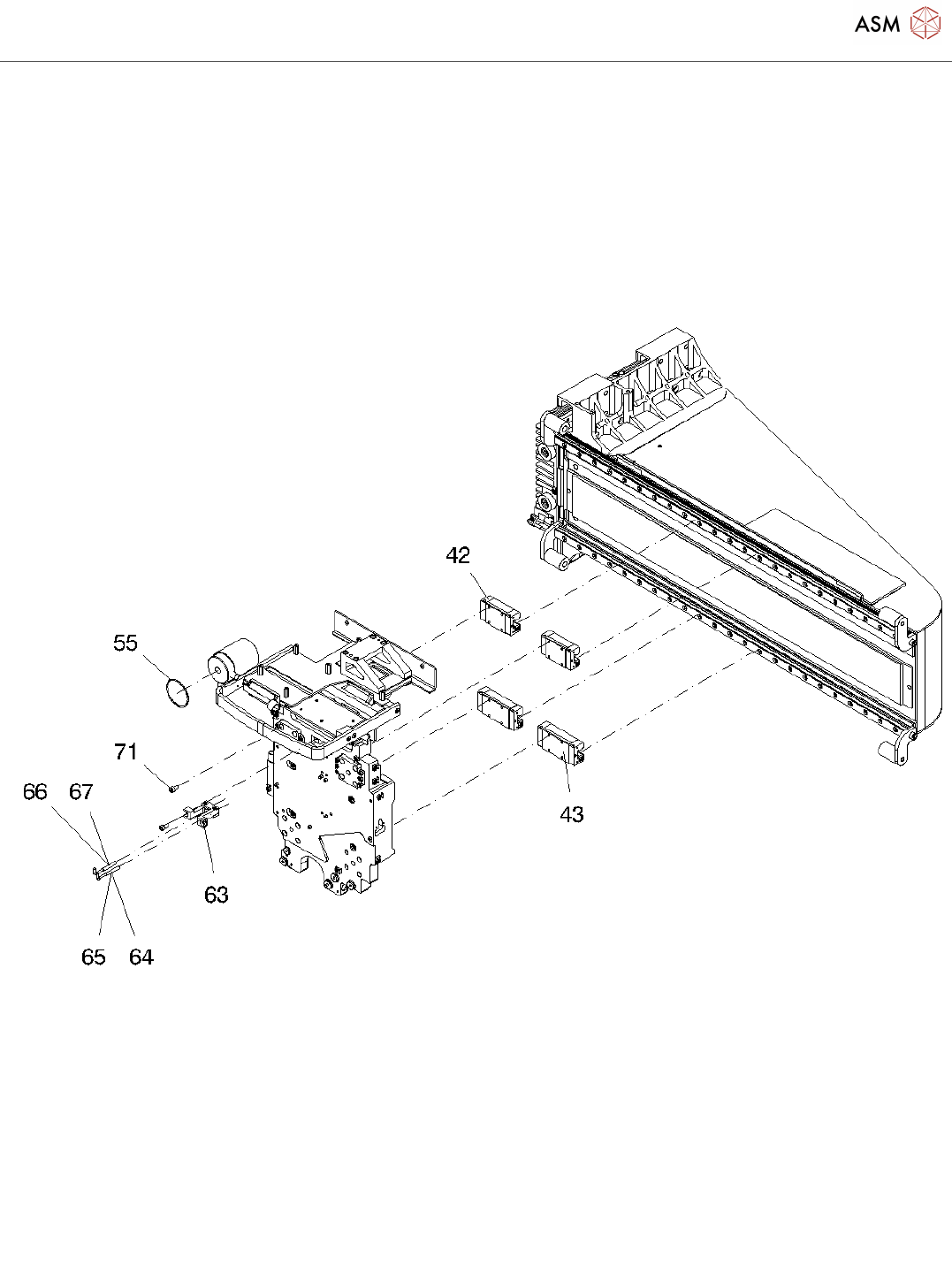 ASM

42

55

71

66 67

63

43

65 64