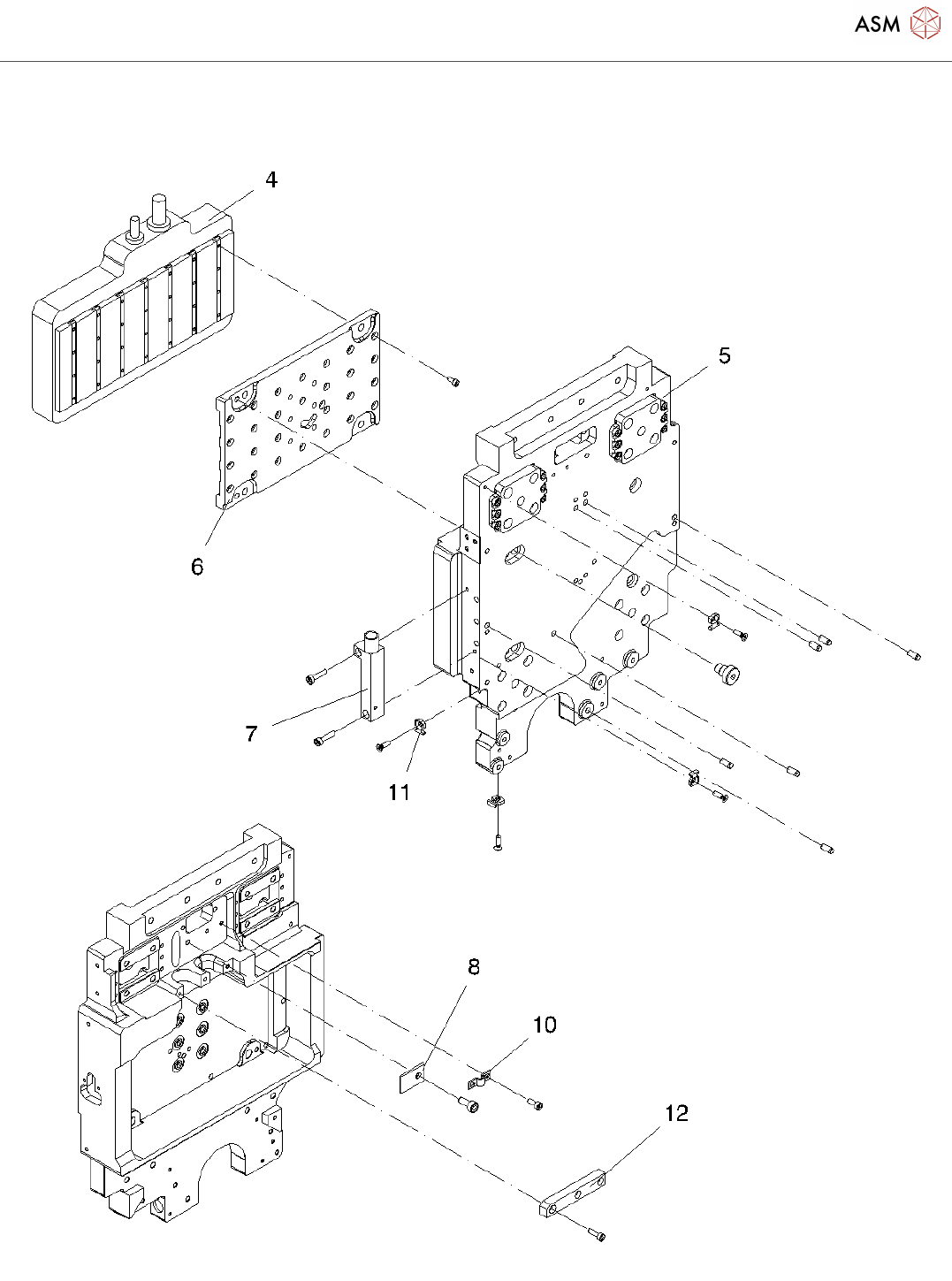 ASM

4

5

6

7

11

8

10

12