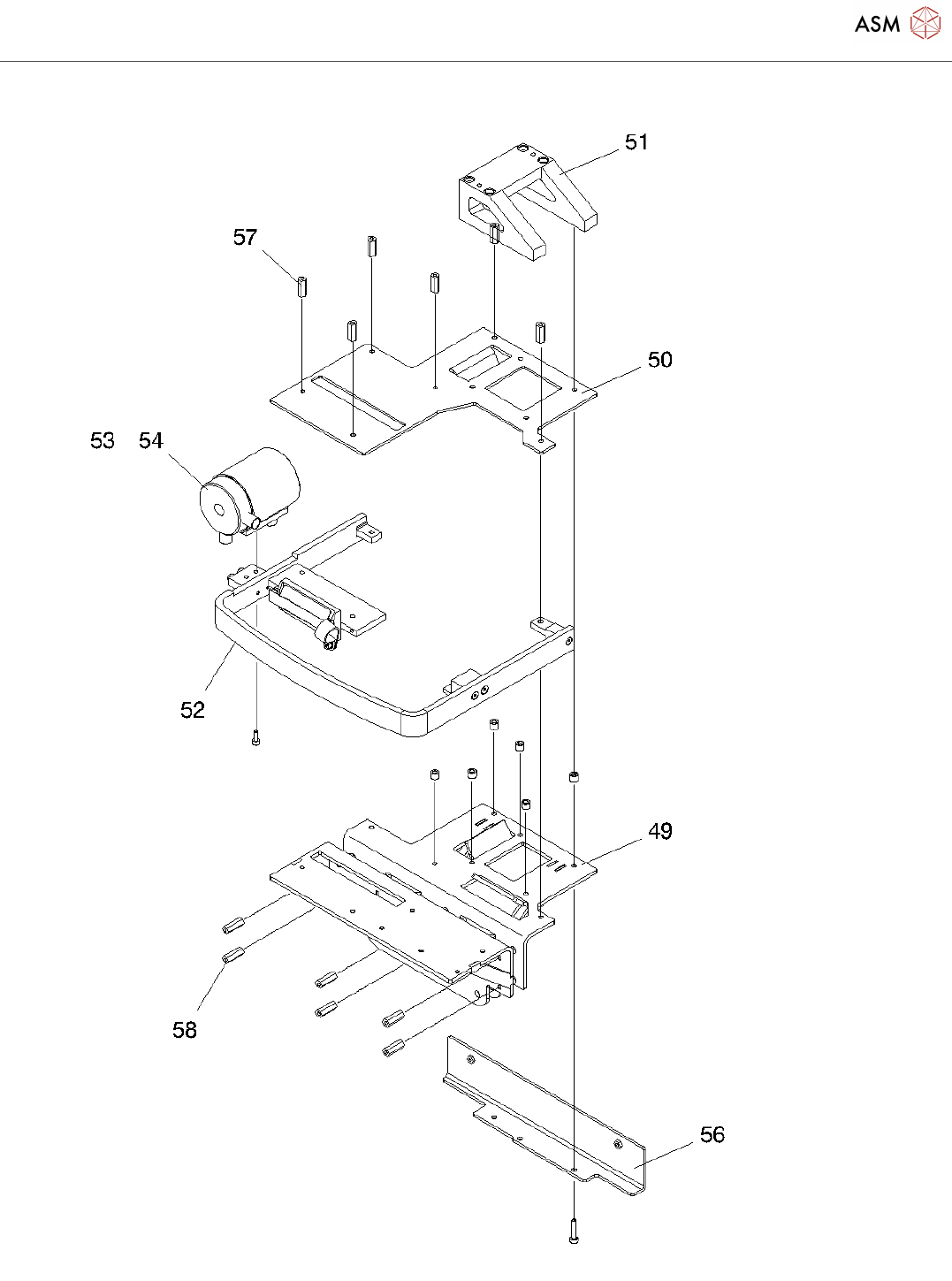 ASM

51

57

50

53 54

52

49

58

56