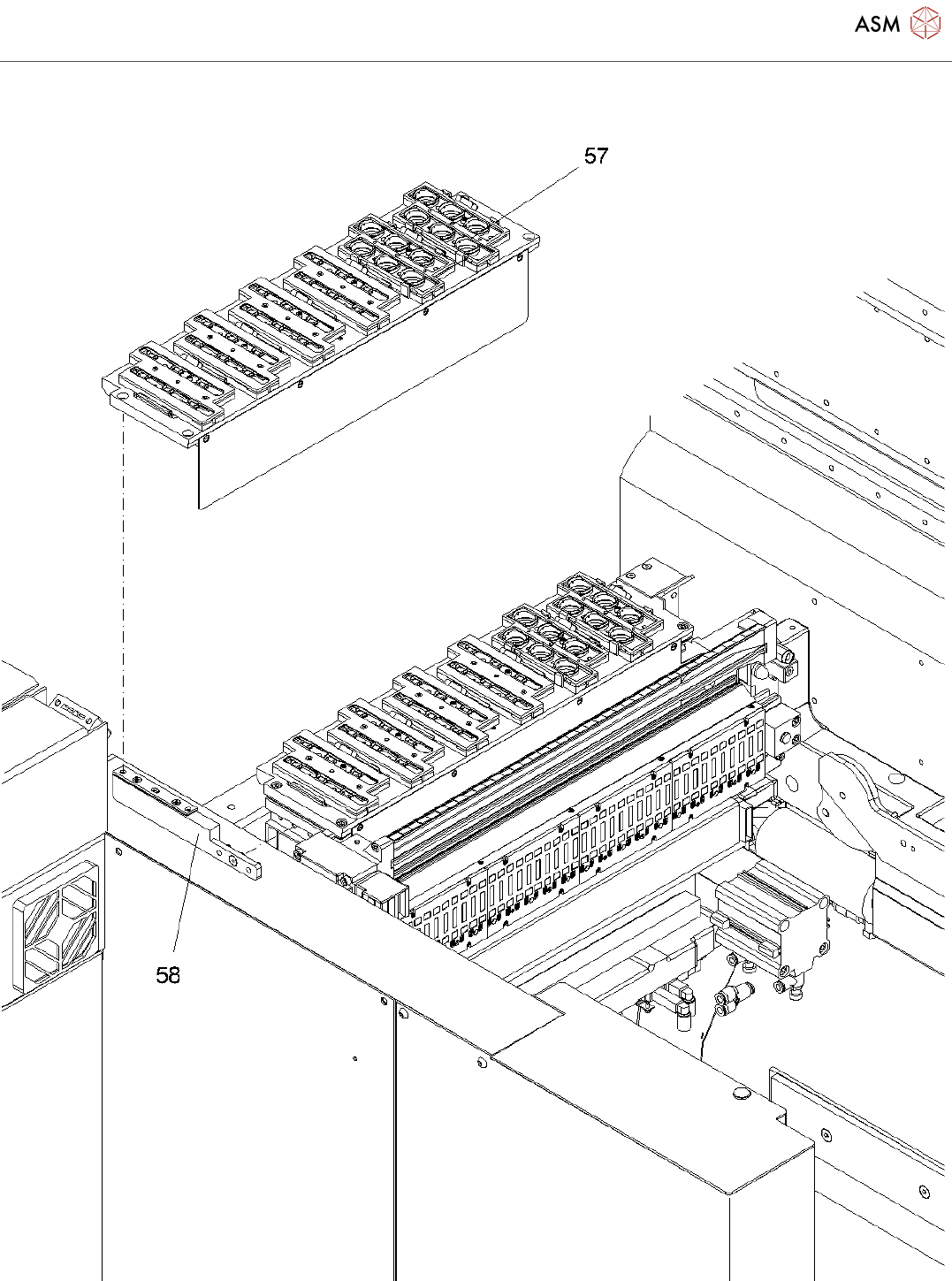 ASM

57

58