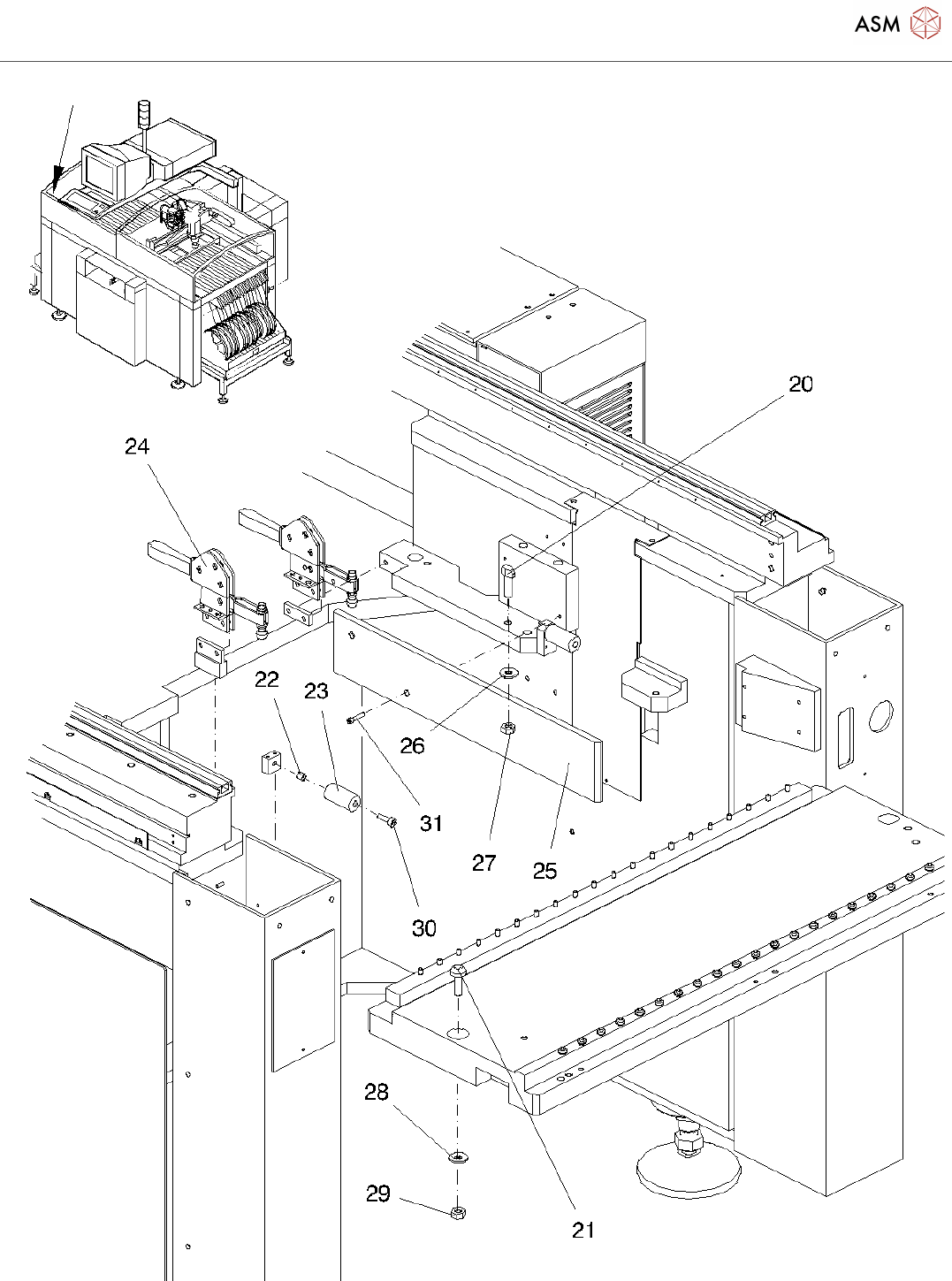 ASM

20

24

22

23

26

31

27

25

30

28

29

21