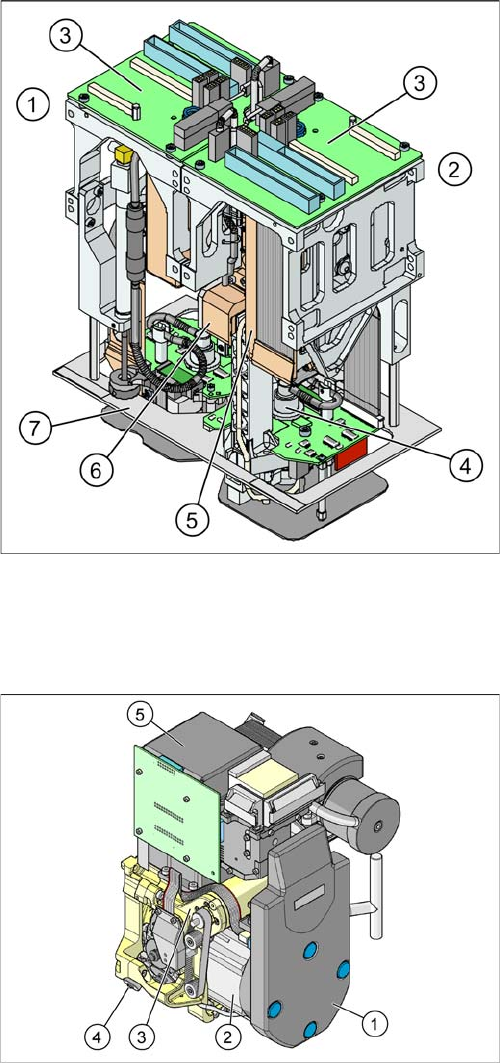 3
1
3
2
7
6
5
4

5
4
3
2
1