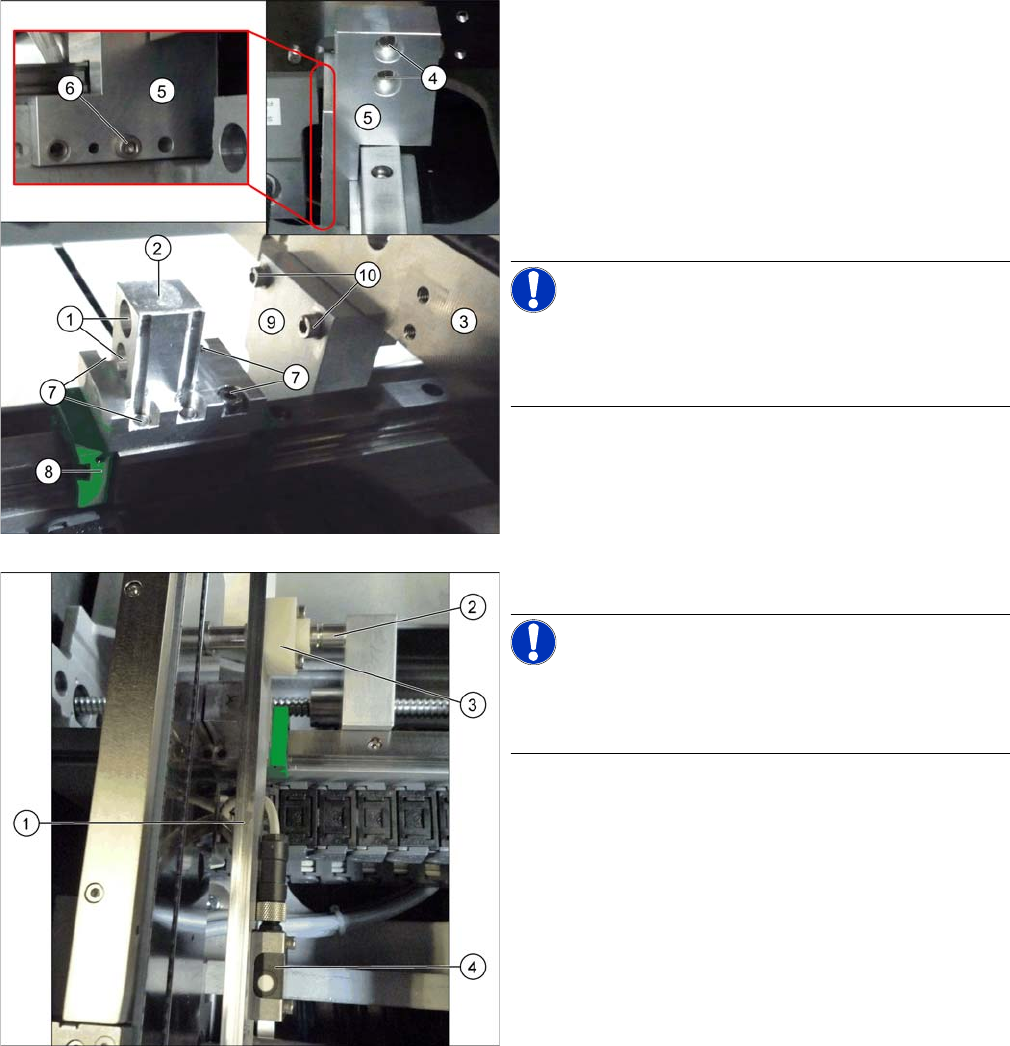 6
5
4
5
2
10
1
9
3
7
7
7
8

2
3
1
4