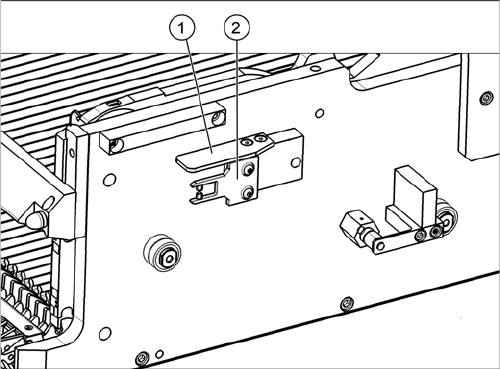 1
2