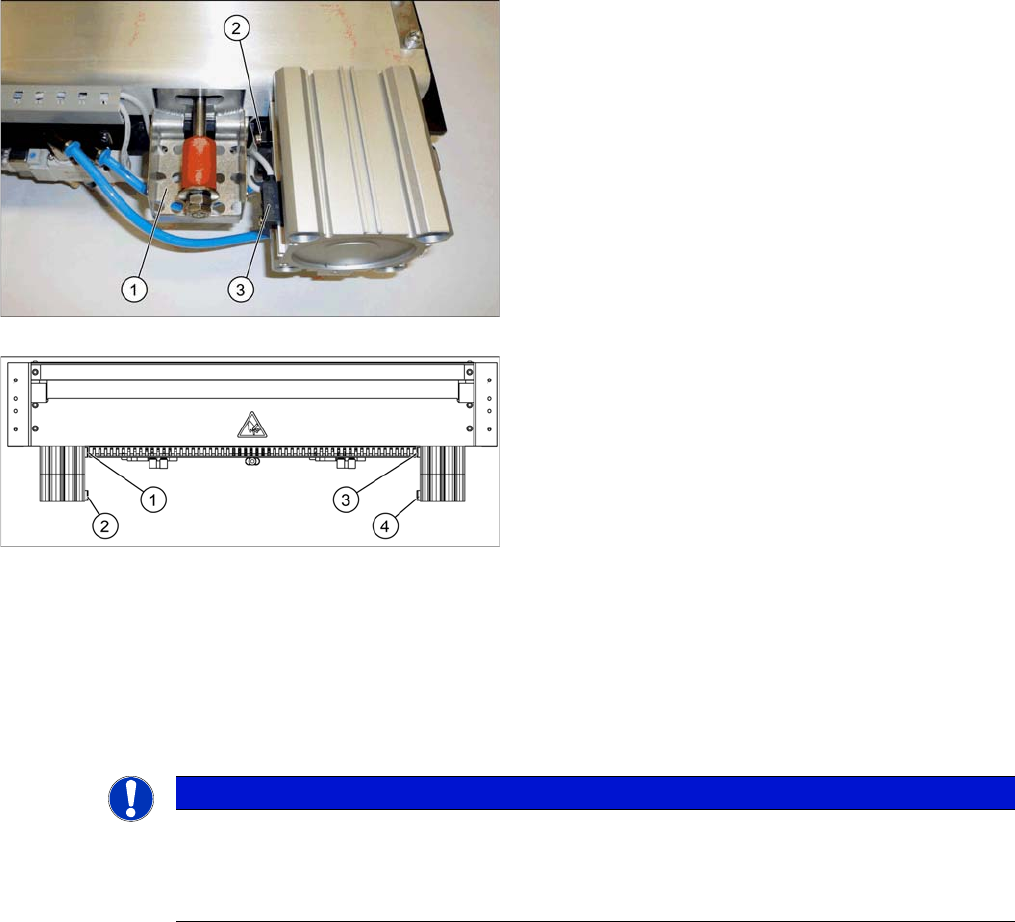 2

1

3

1

2

3

4