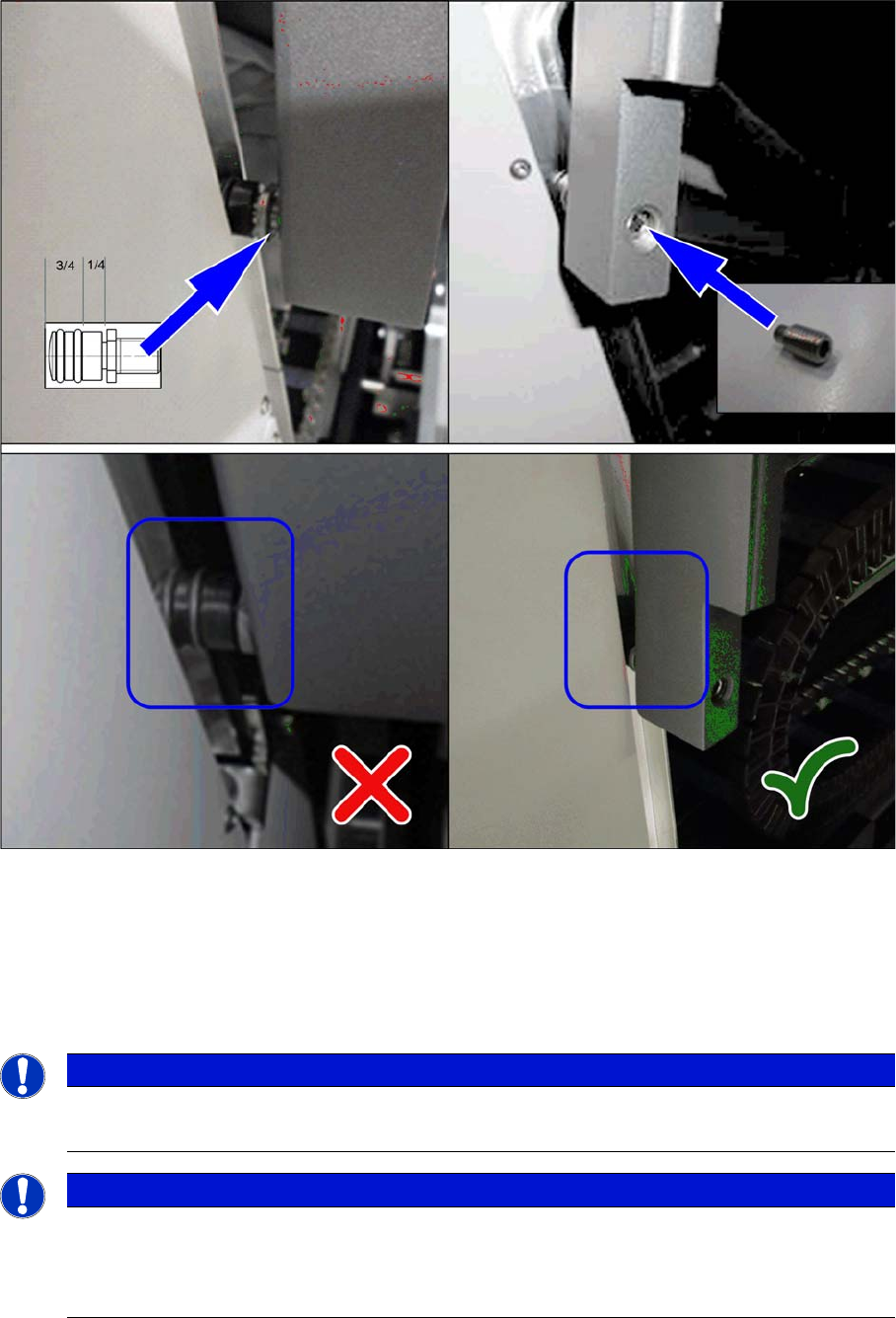 3/4 1/4