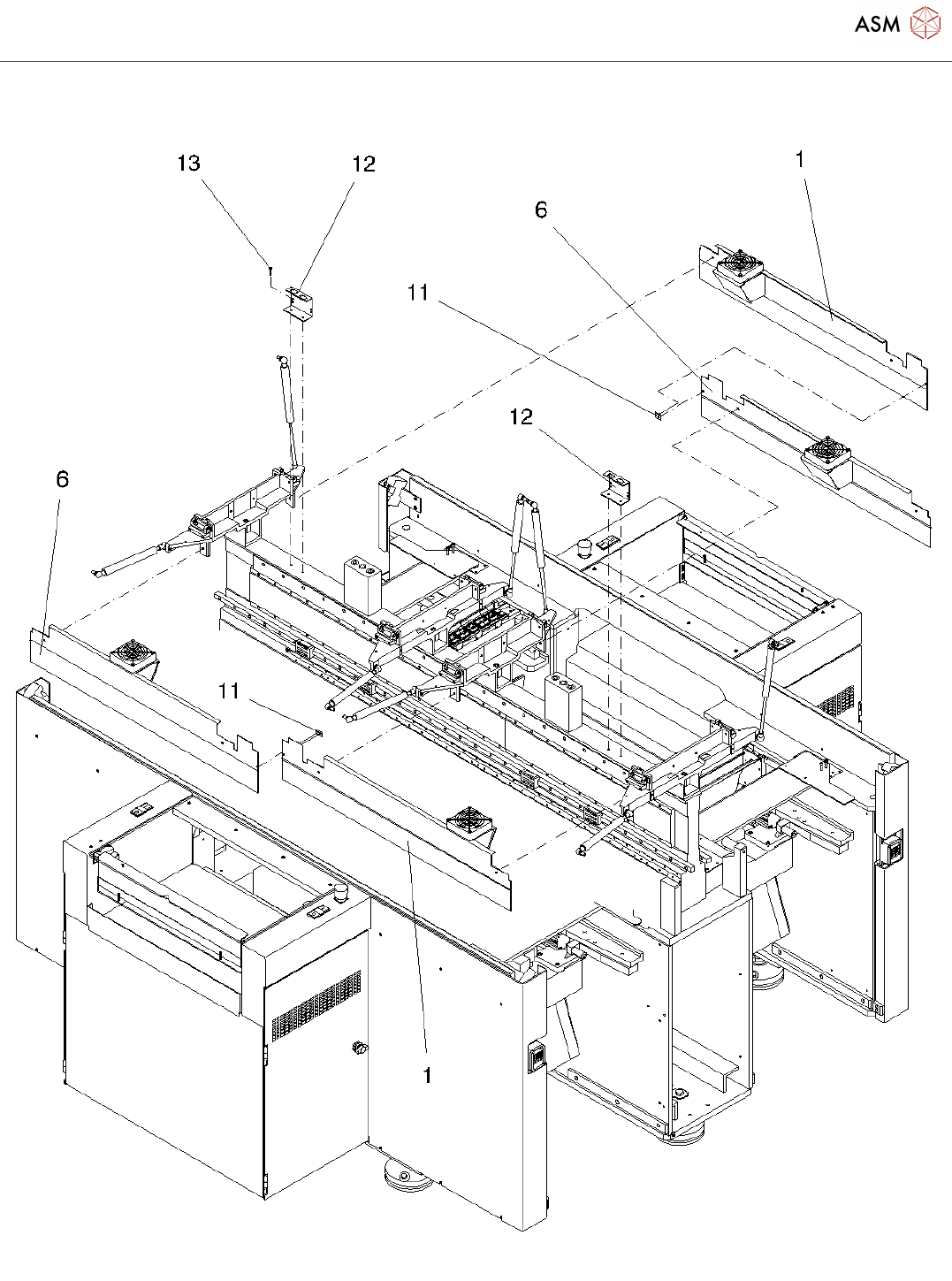 ASM

13
12
1
6
11
12
6
11
1