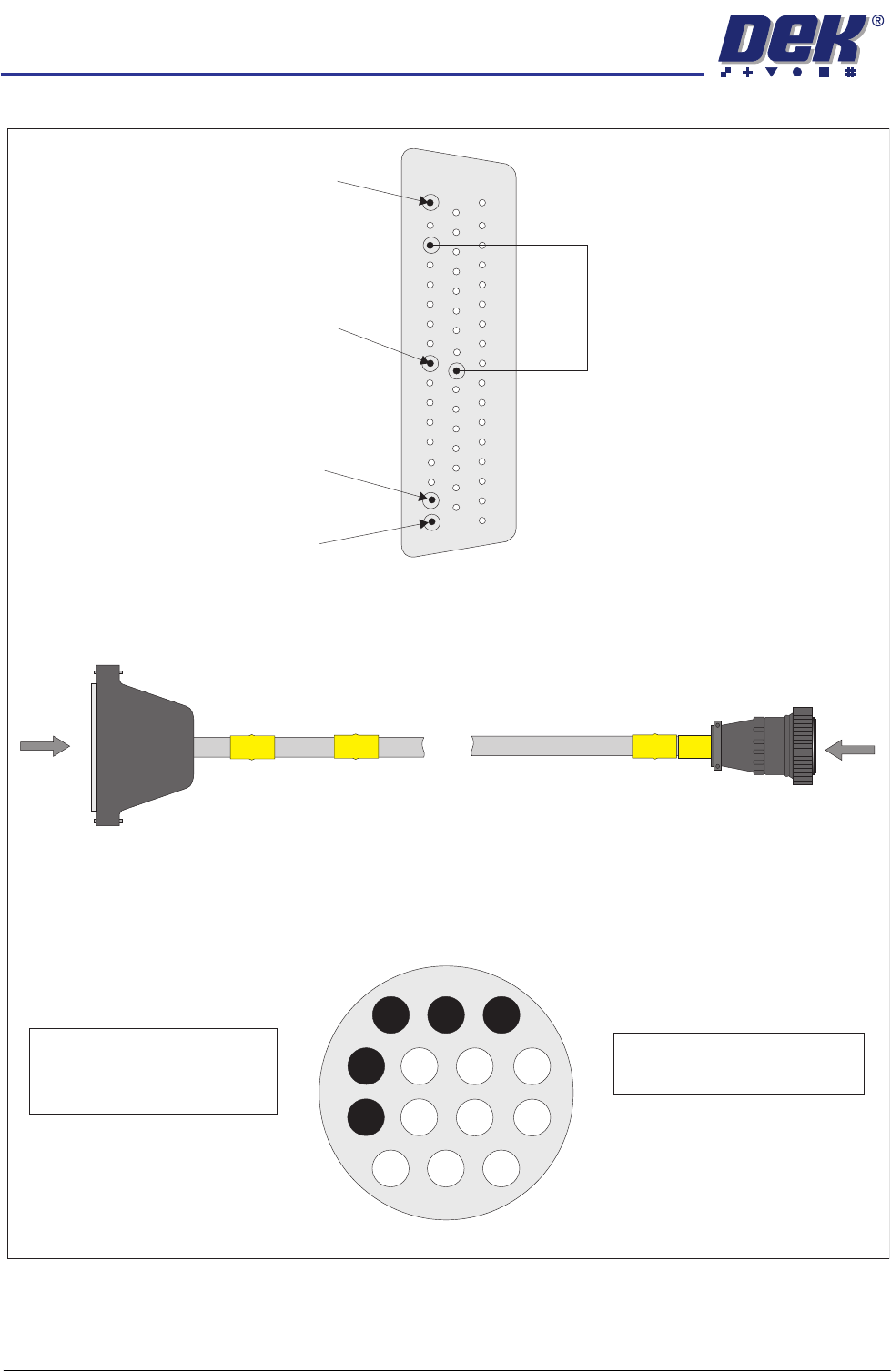 DEK®