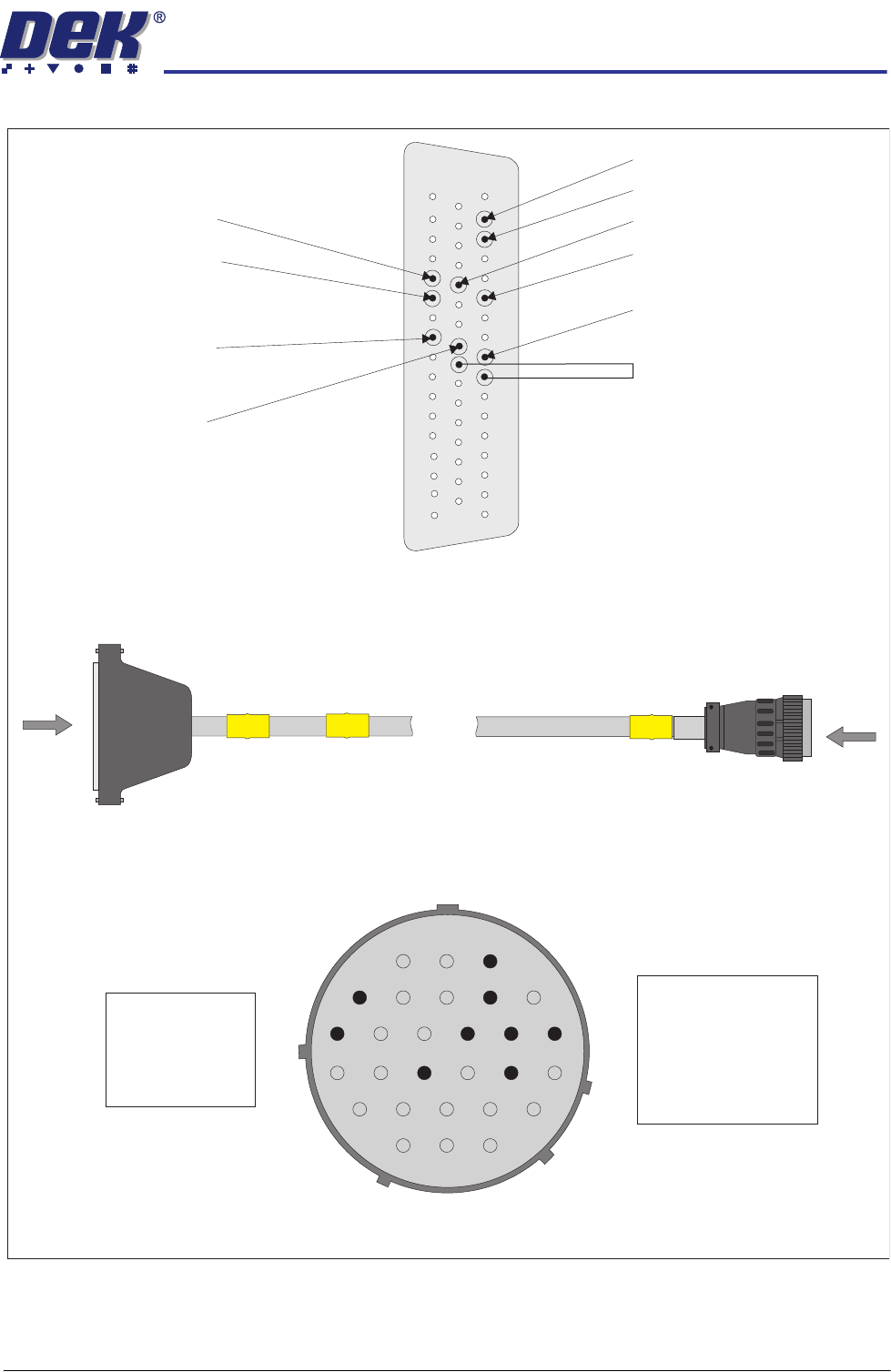 DEK®