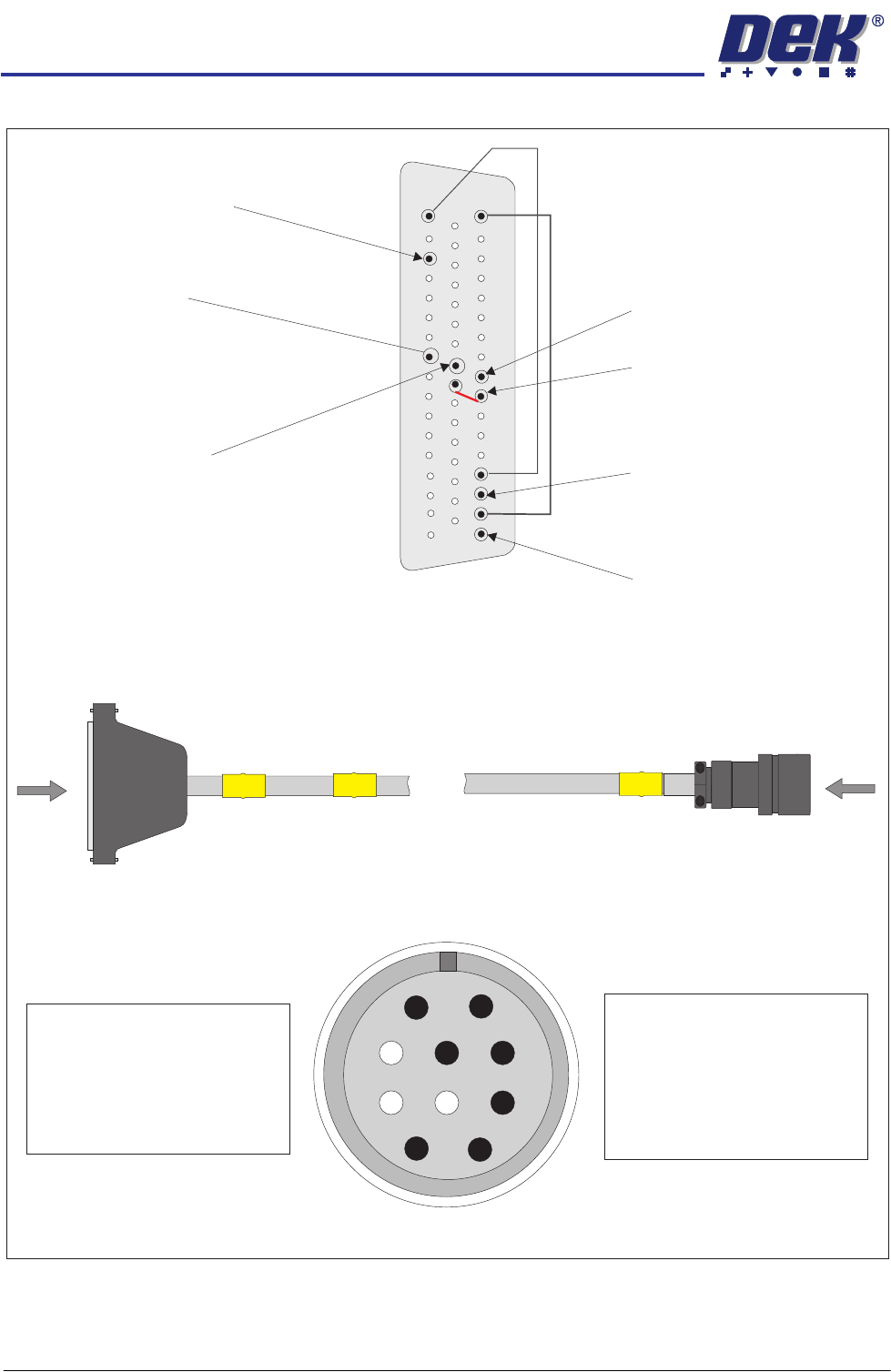 DEK®