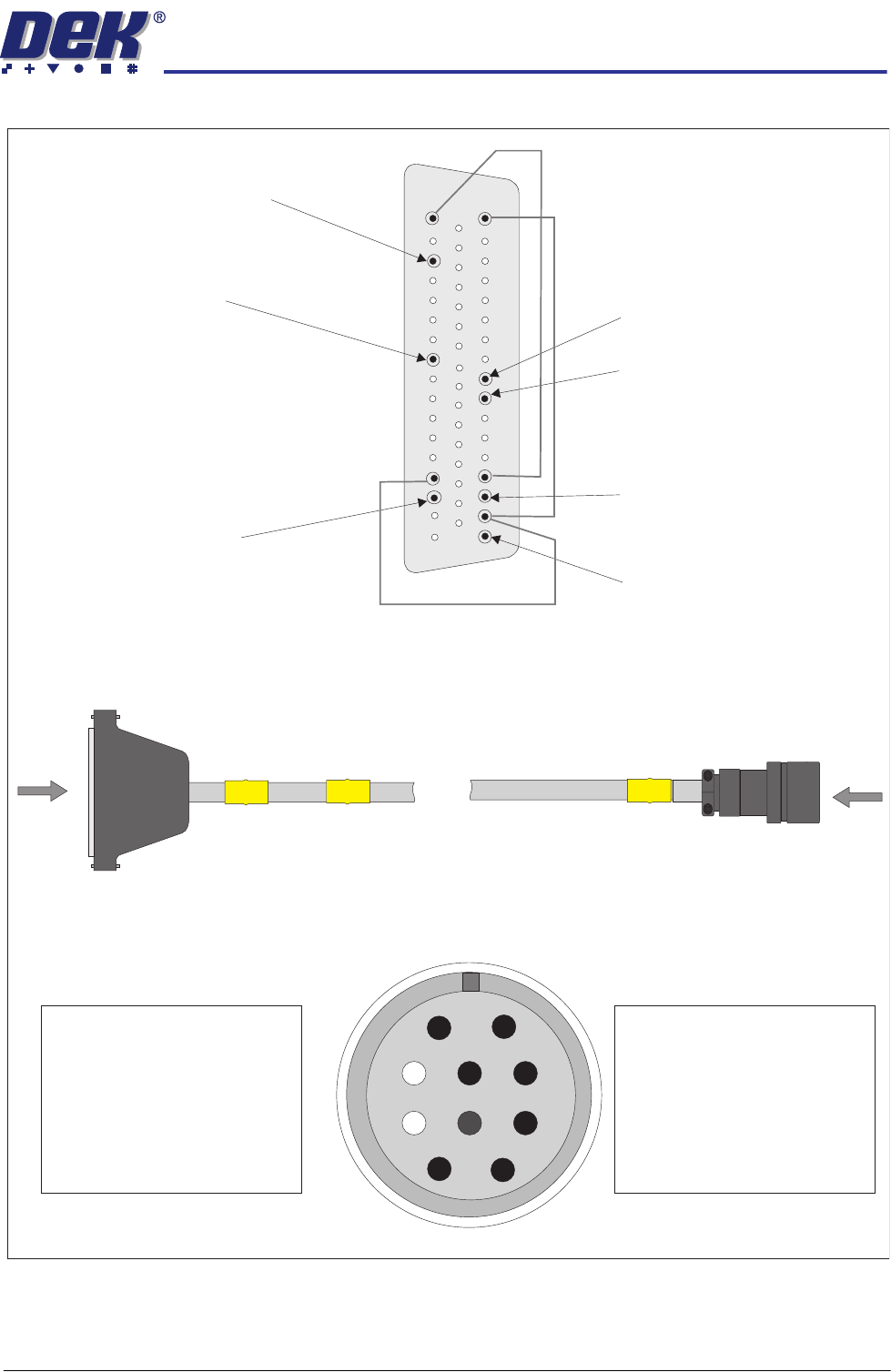 DEK®