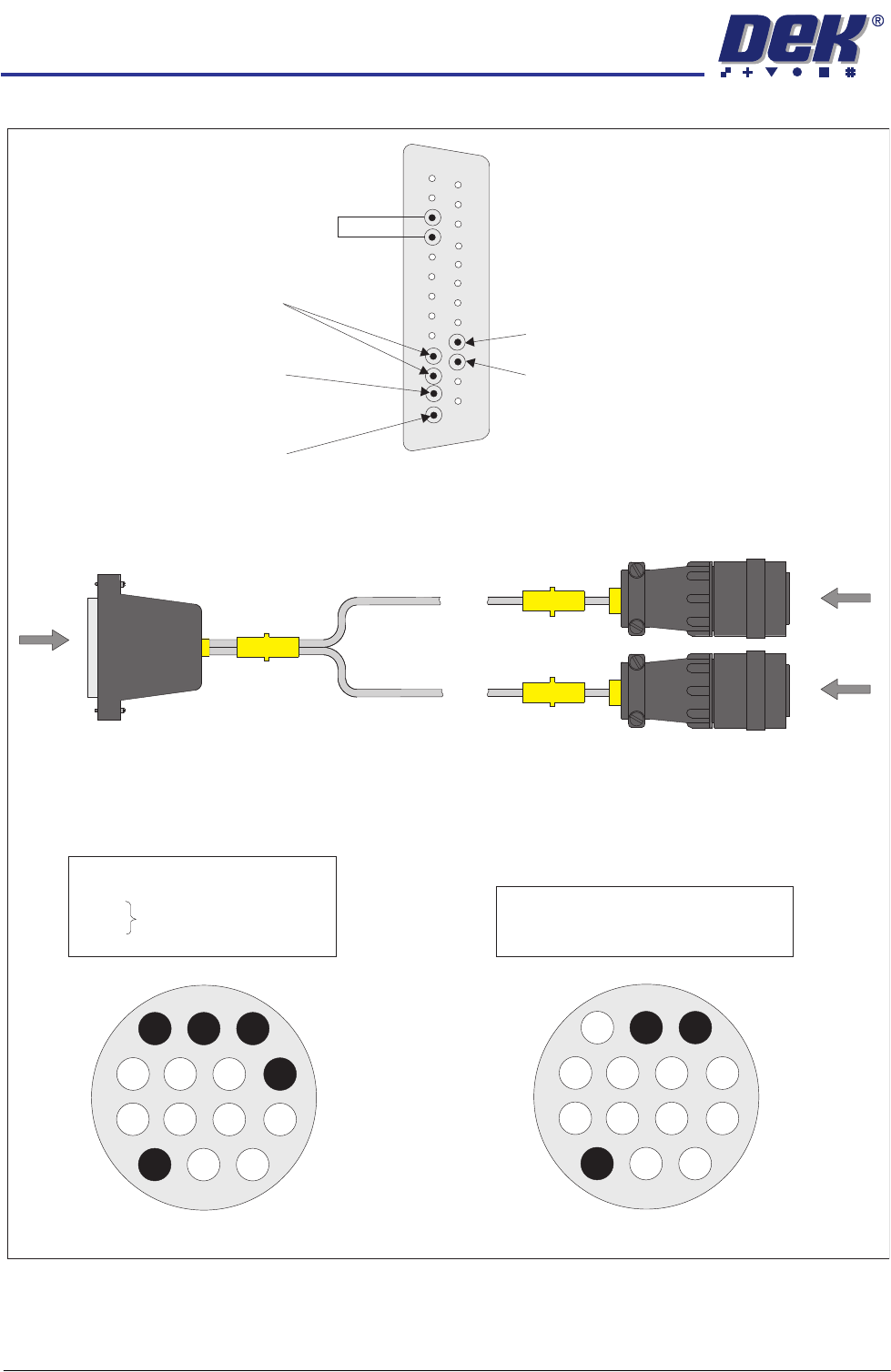 DEK®