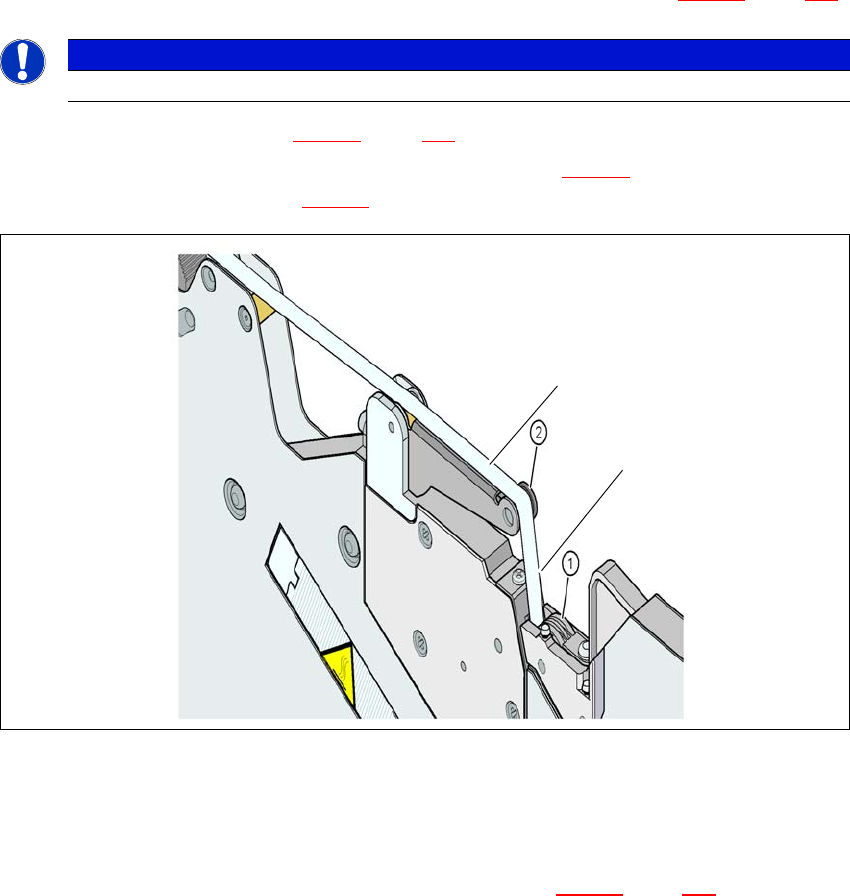 2

1