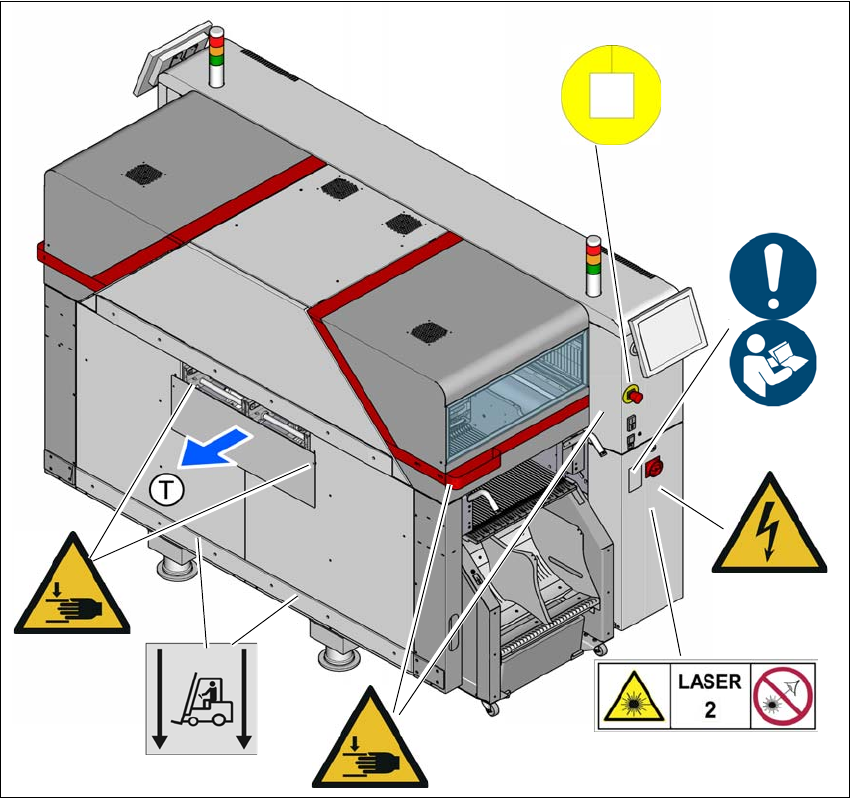 T

LASER
2