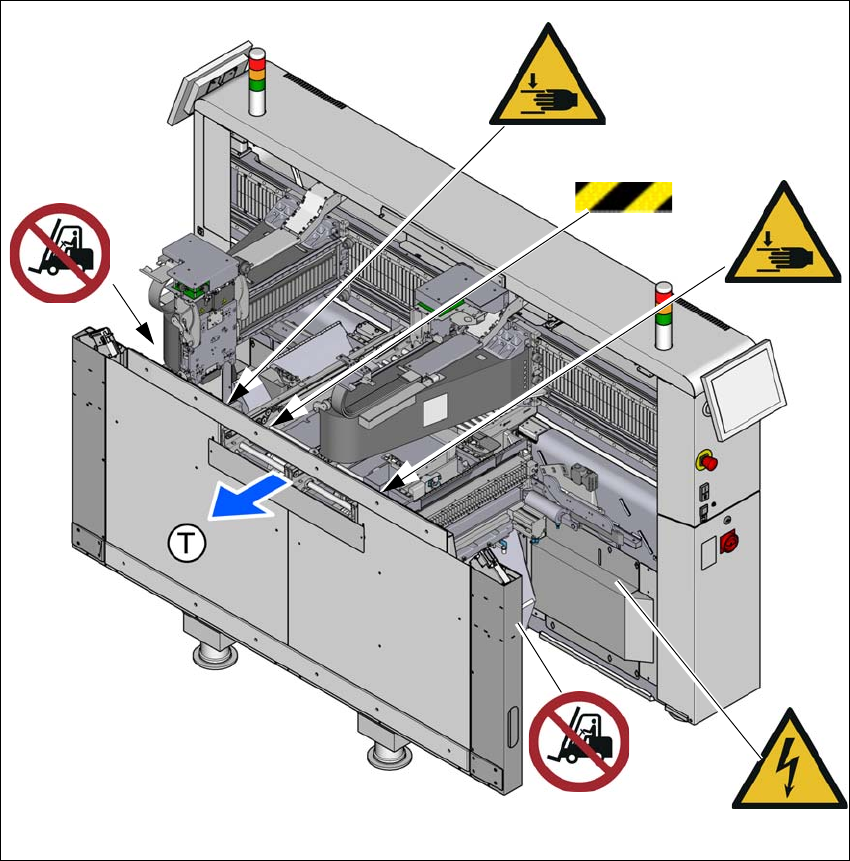 T