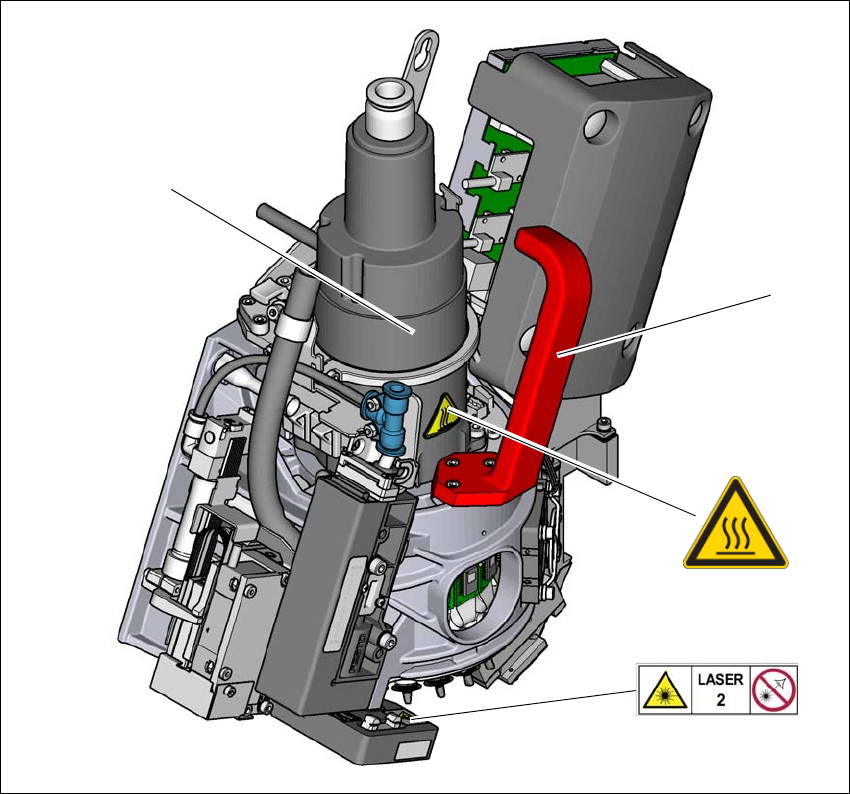 LASER
2