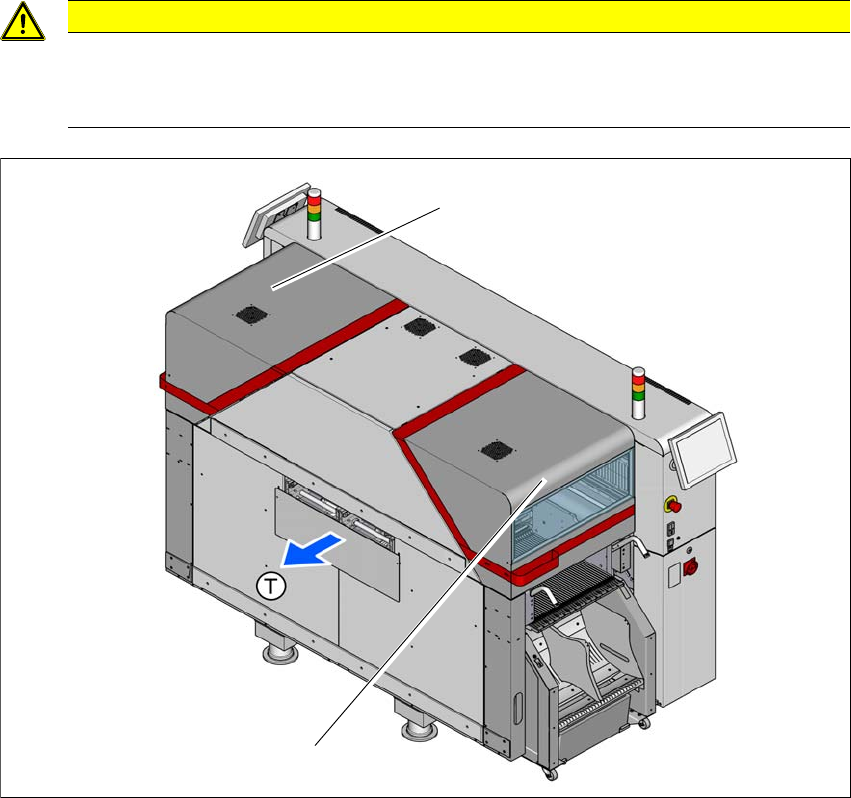 T