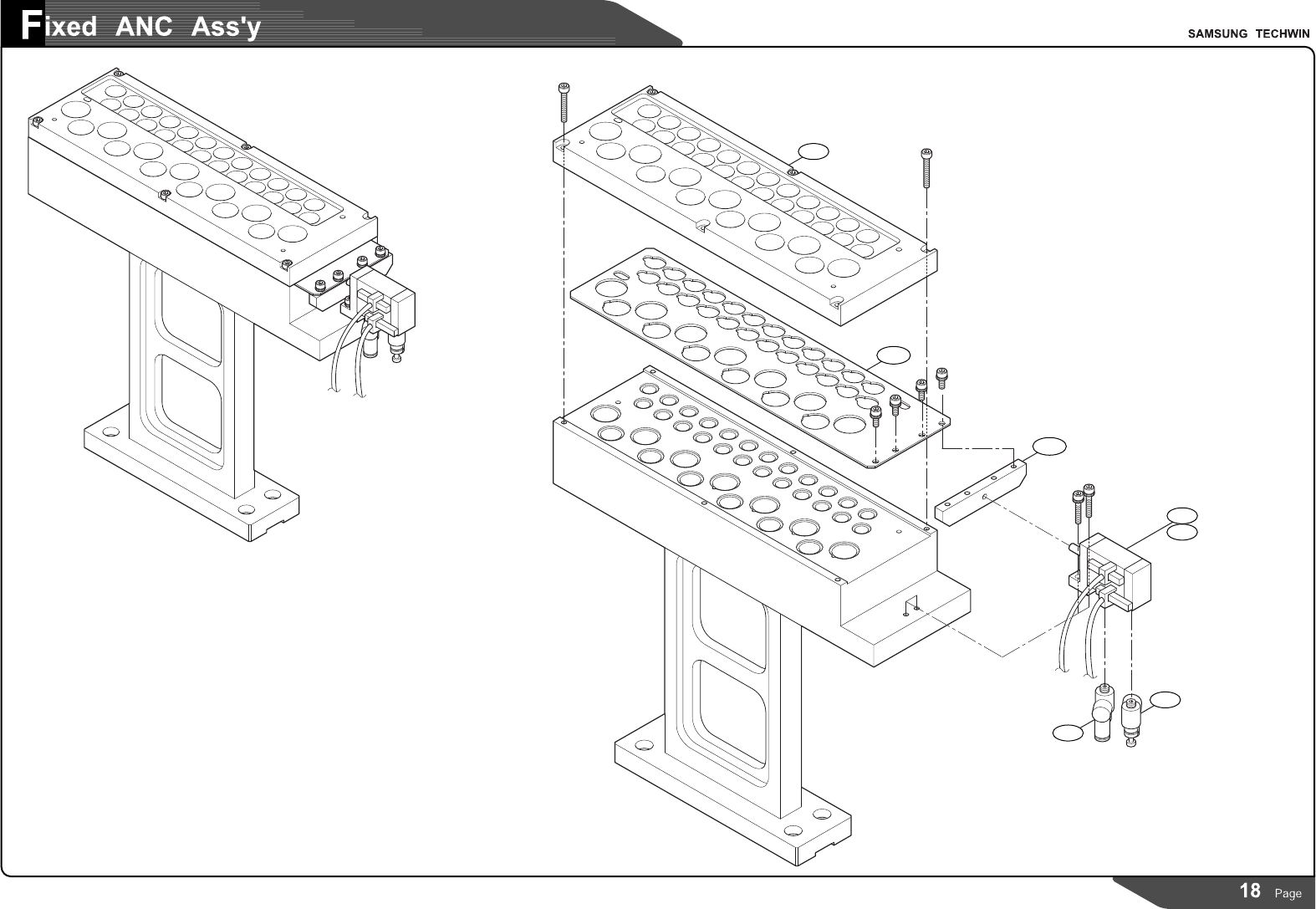 Fixed ANC Ass'y

SAMSUNG TECHWIN

18 Page