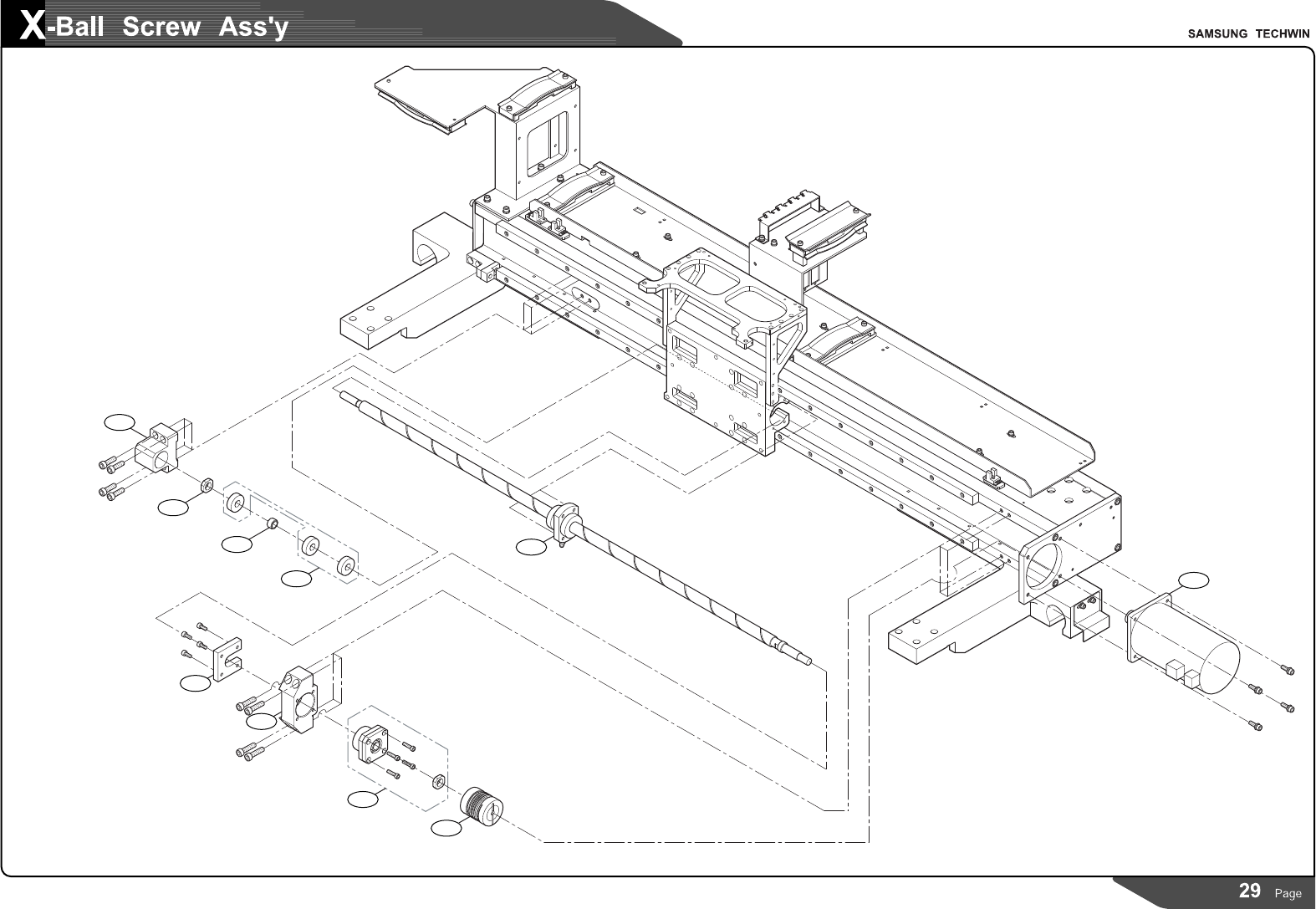 X-Ball Screw Ass'y

SAMSUNG TECHWIN

29 Page