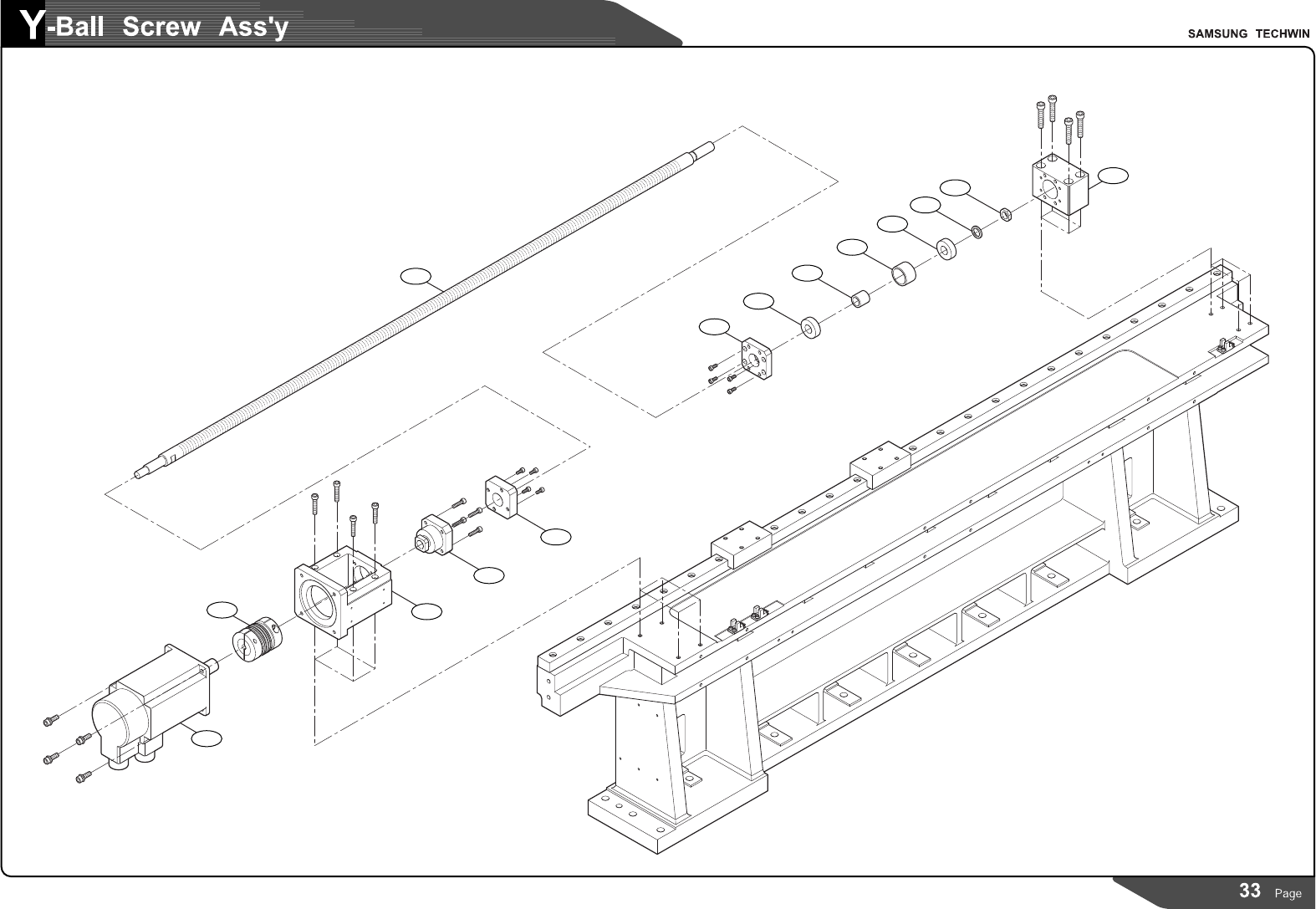 Y-Ball Screw Ass'y

SAMSUNG TECHWIN

33 Page