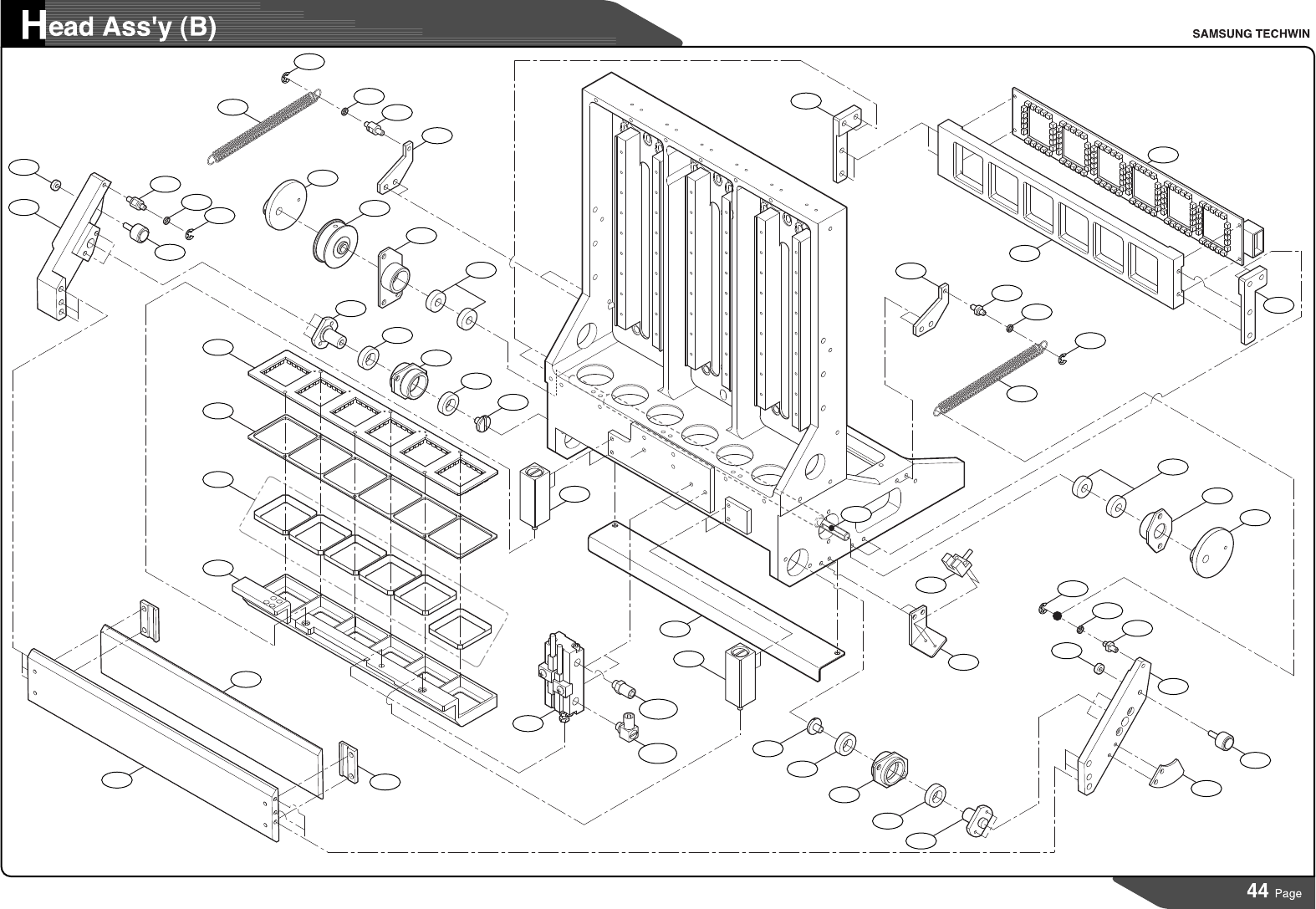 Head Ass'y (B)

SAMSUNG TECHWIN

44 Page