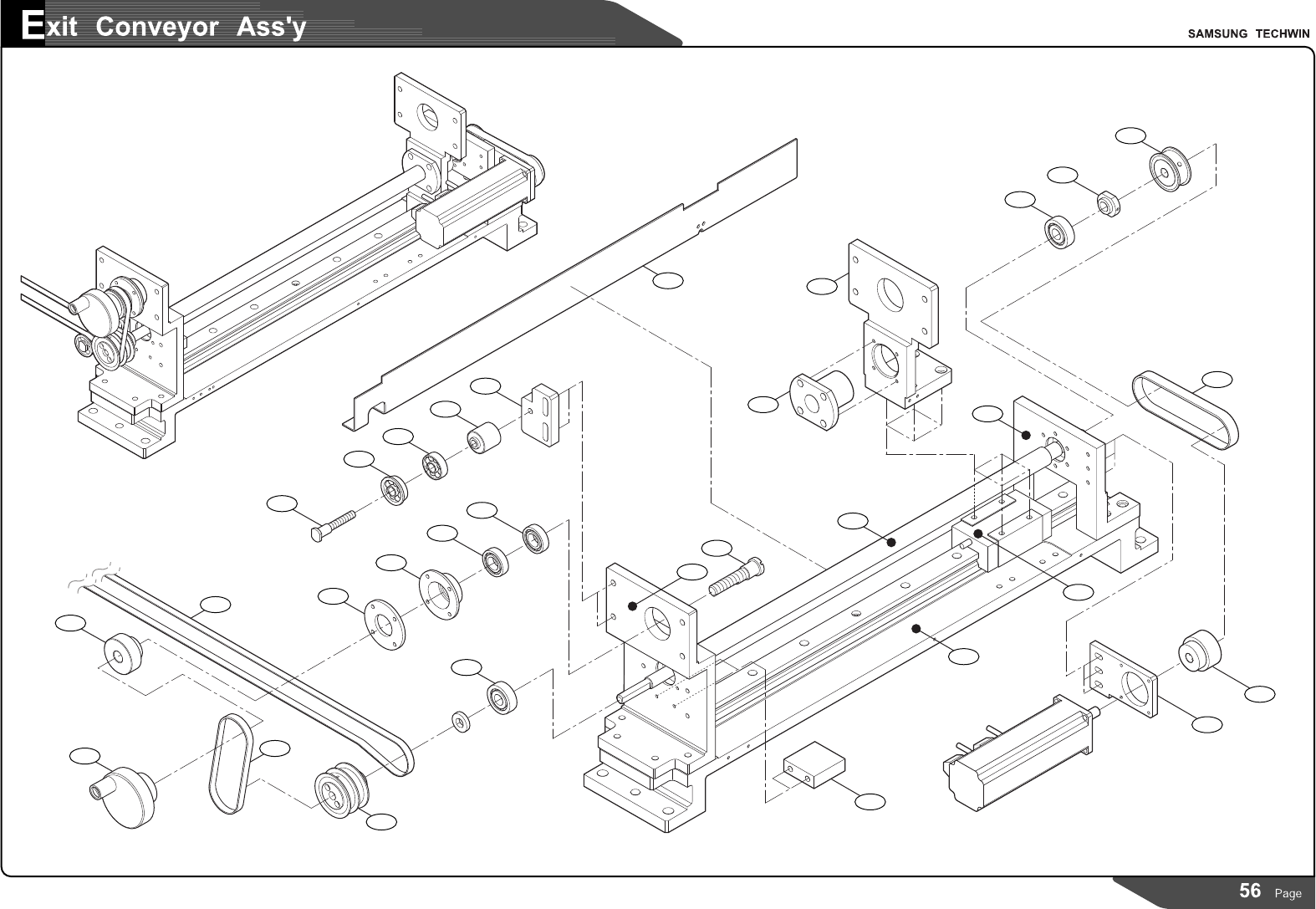 Exit Conveyor Ass'y

SAMSUNG TECHWIN

56 Page