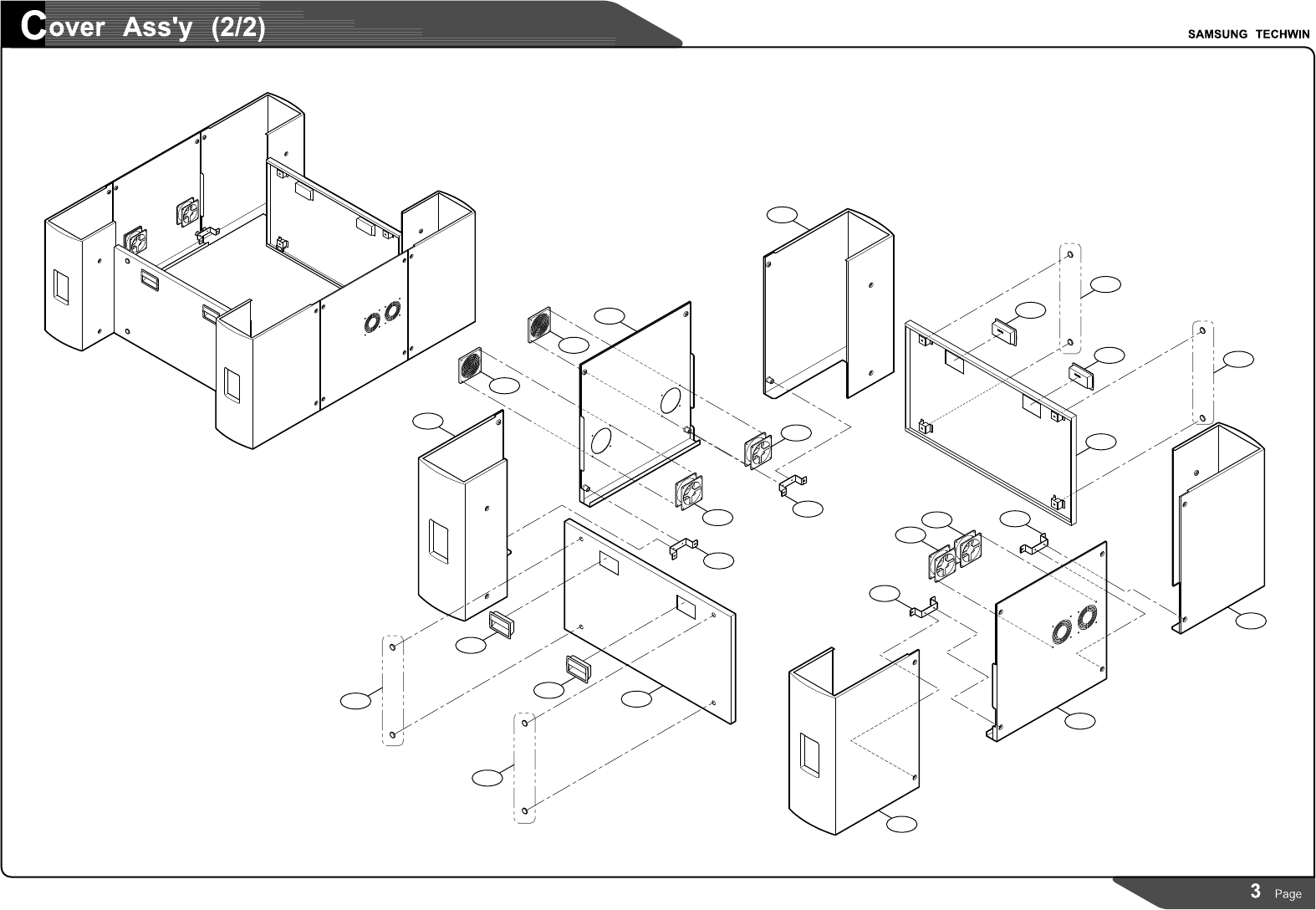 Cover Ass'y (2/2)

SAMSUNG TECHWIN

3 Page