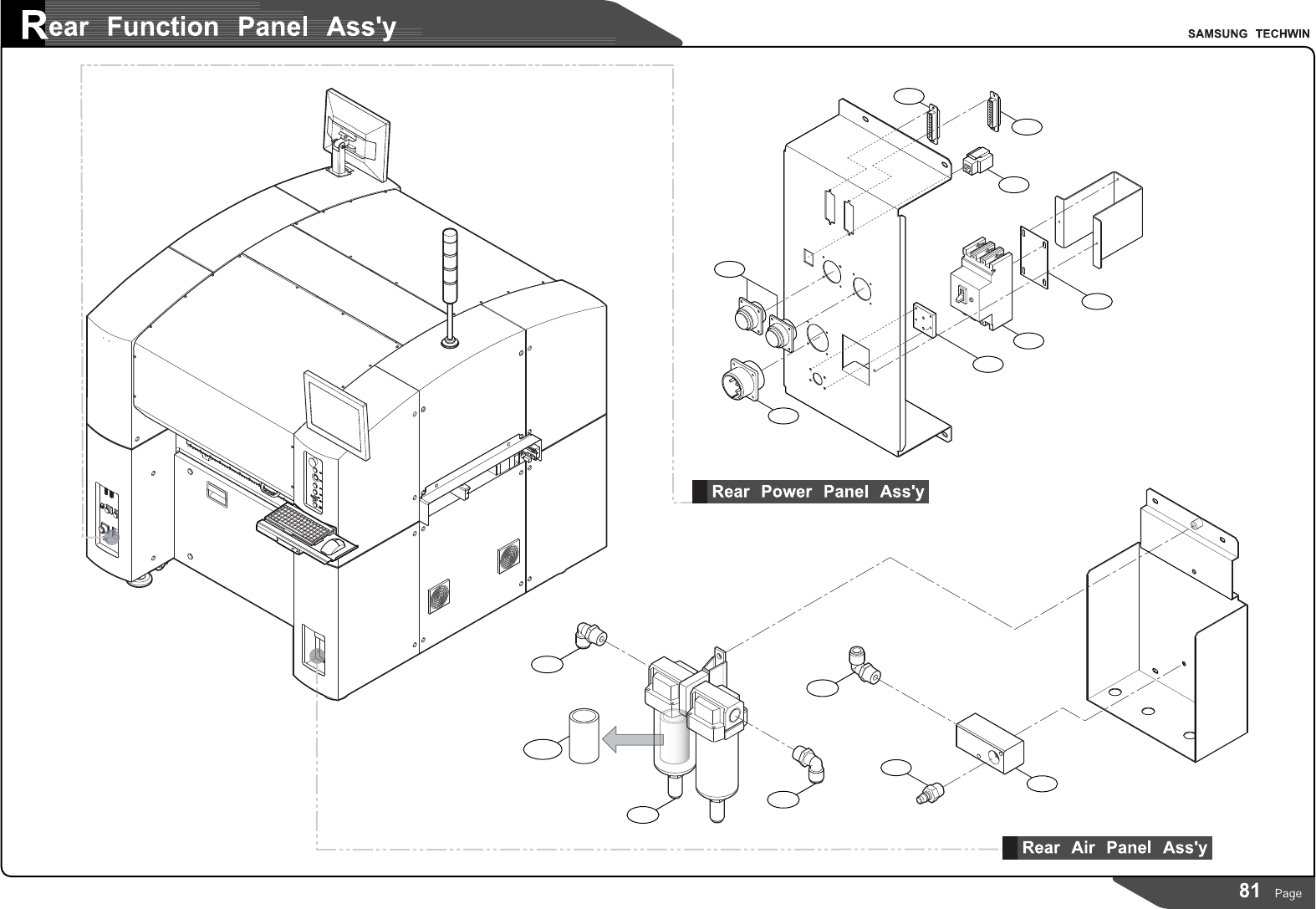 Rear Function Panel Ass'y

SAMSUNG TECHWIN

Rear Power Panel Ass'y

Rear Air Panel Ass'y

81 Page