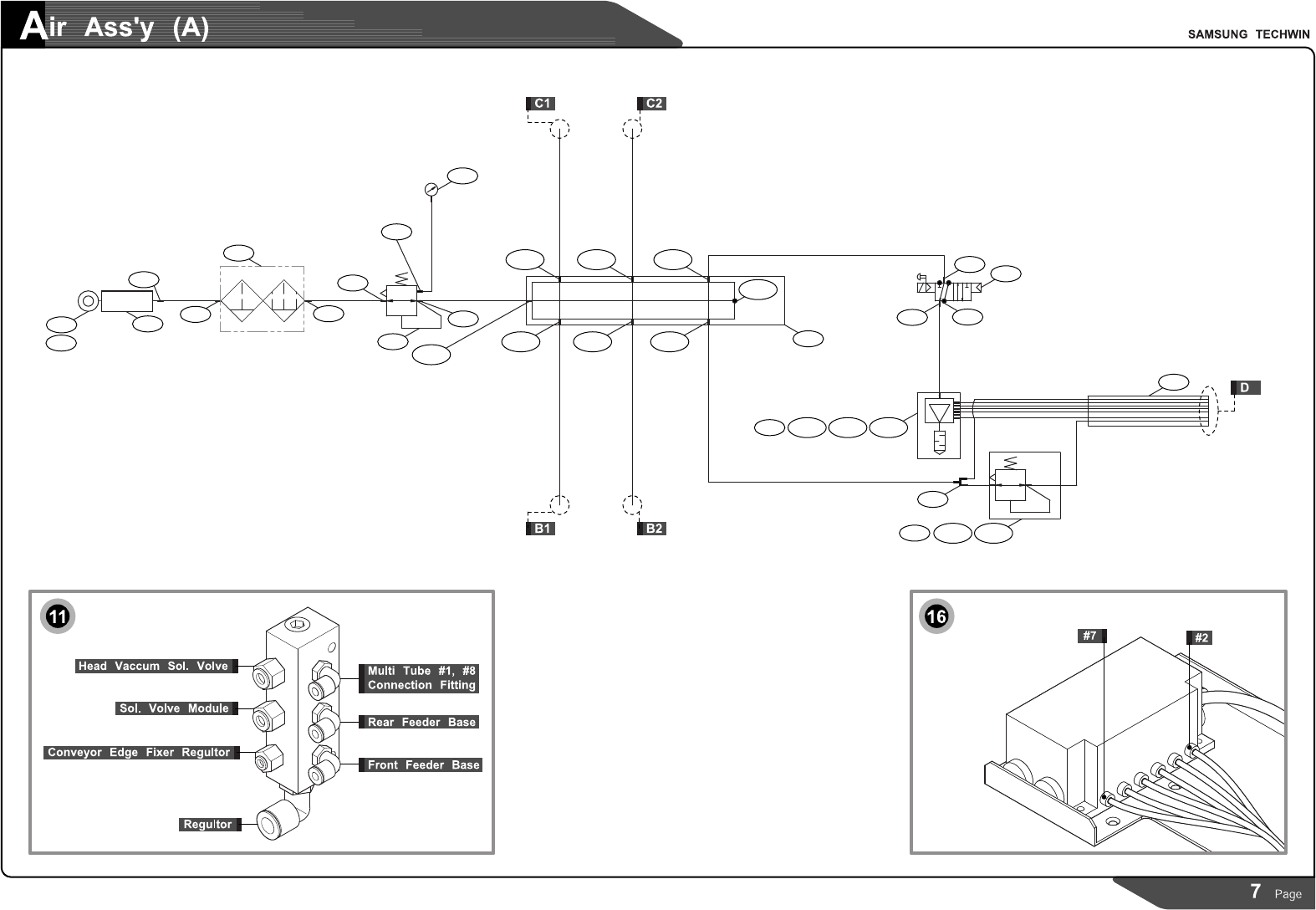 Air Ass'y (A)

SAMSUNG TECHWIN

C1

C2

D

B1

B2

11

Head Vaccum Sol. Volve

Sol. Volve Module

Conveyor Edge Fixer Regultor

Regultor

Multi Tube #1, #8 Connection Fitting

Rear Feeder Base

Front Feeder Base

16

#7

#2

7 Page