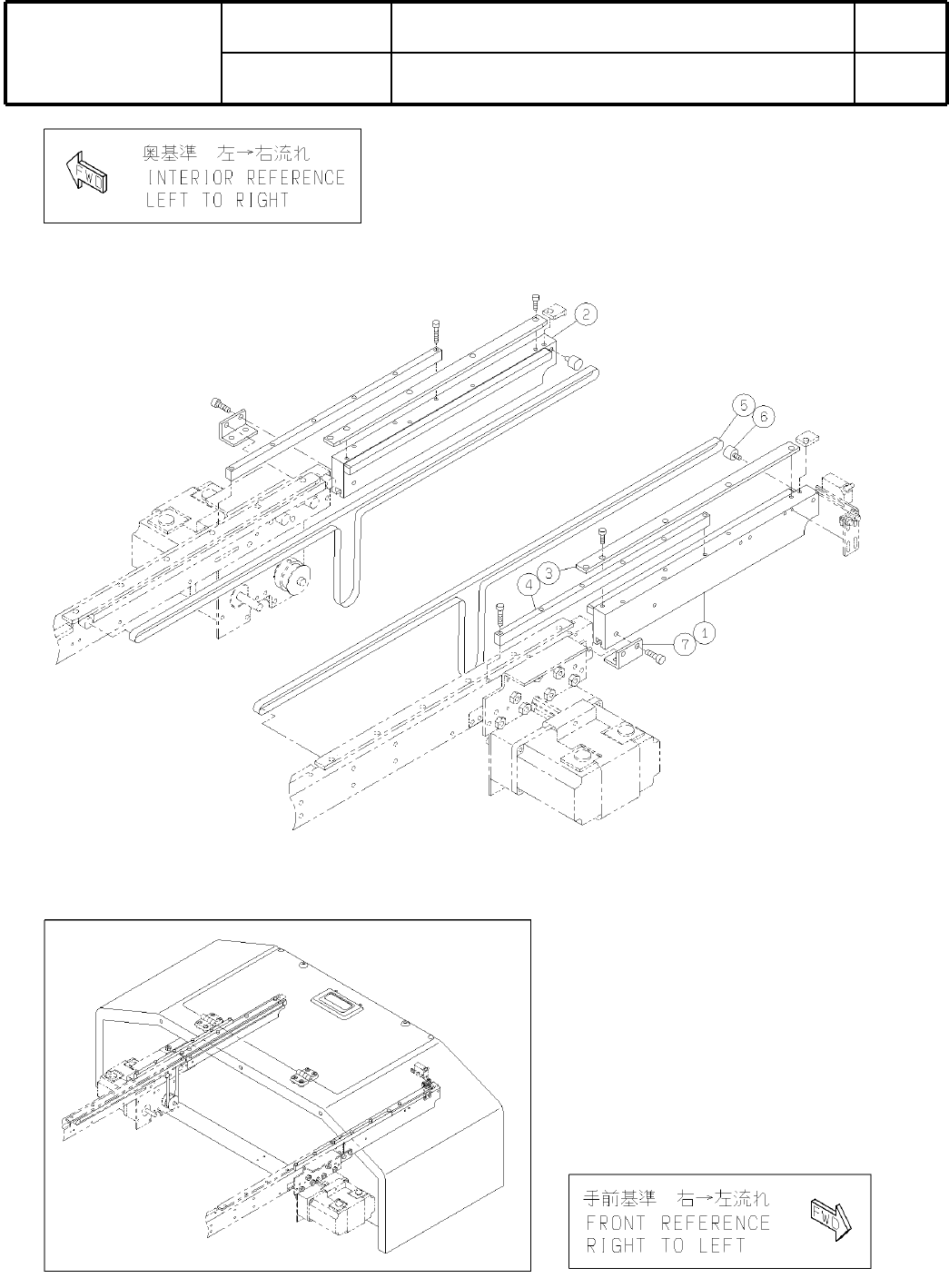 FWD
奥基準　左→右流れ
INTERIOR REFERENCE
LEFT TO RIGHT

2
5
6
3
4
1
7

手前基準　右→左流れ
FRONT REFERENCE
RIGHT TO LEFT
FWD