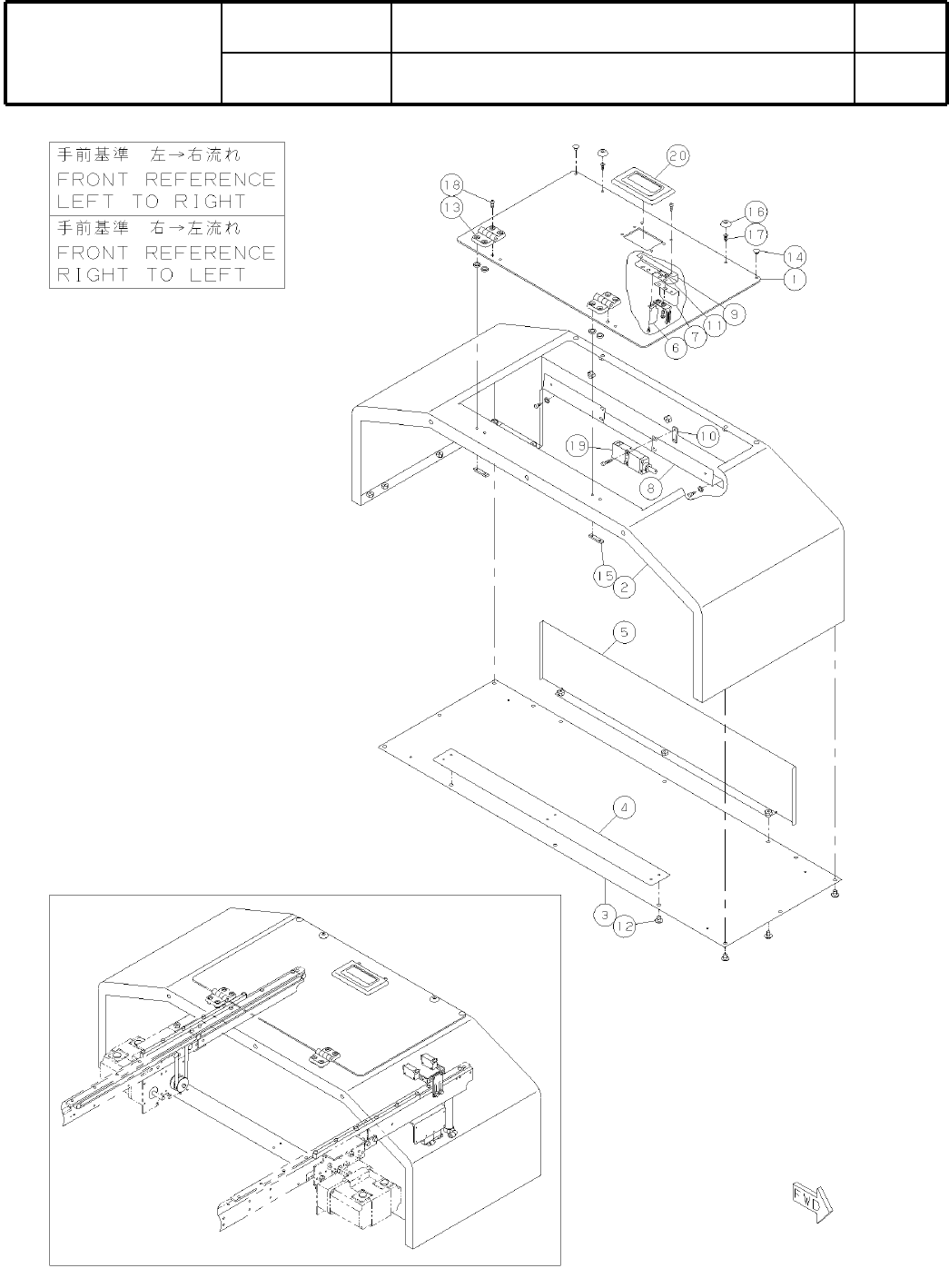 手前基準　左→右流れ
FRONT REFERENCE
LEFT TO RIGHT
手前基準　右→左流れ
FRONT REFERENCE
RIGHT TO LEFT

20
18
13
16
17
14
1
9
11
7
6
10
19
8
15
2
5
4
3
12

FWD