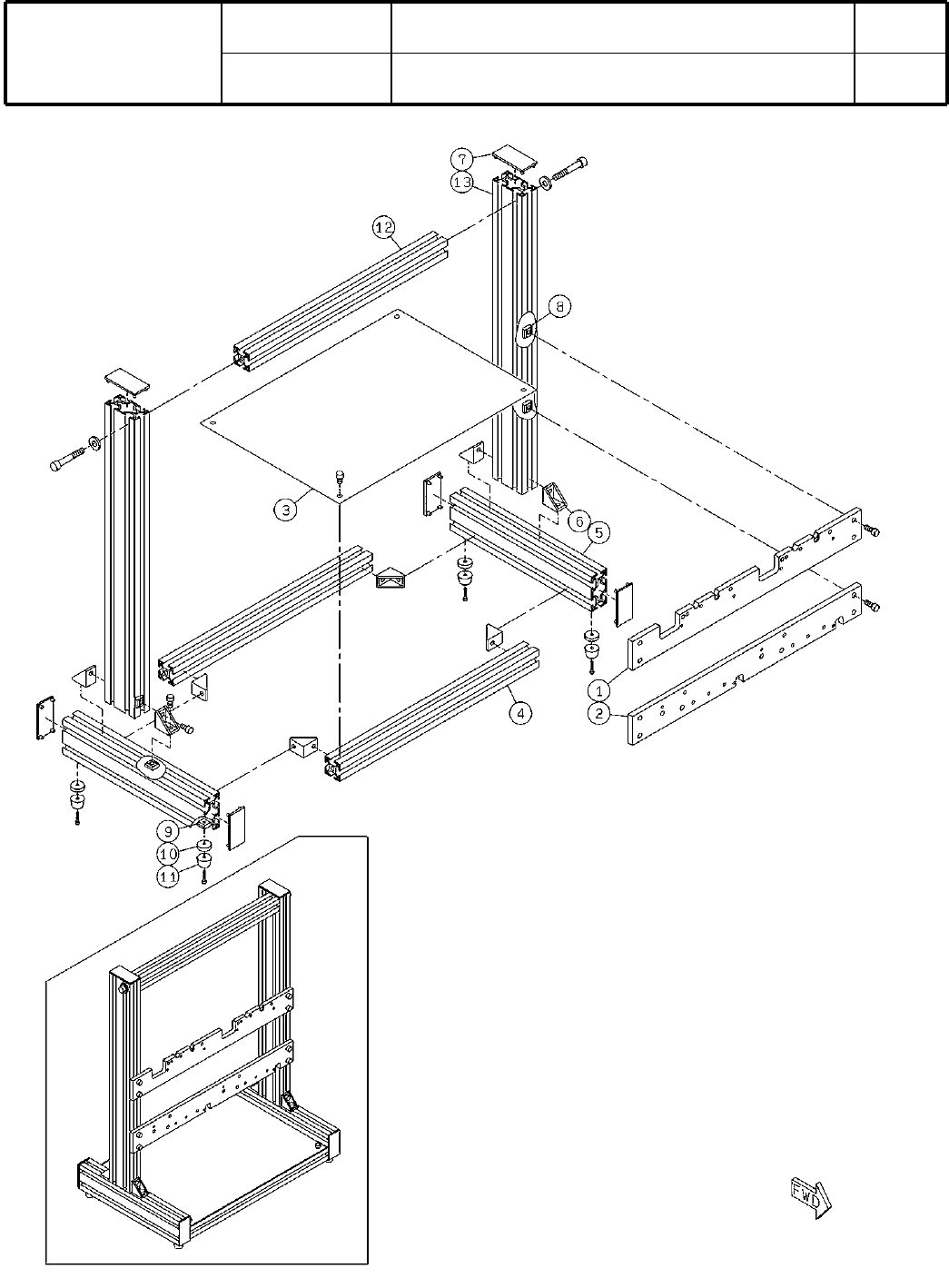 7
13
12
8
3
6
5
1
2
4
9
10
11
FWD