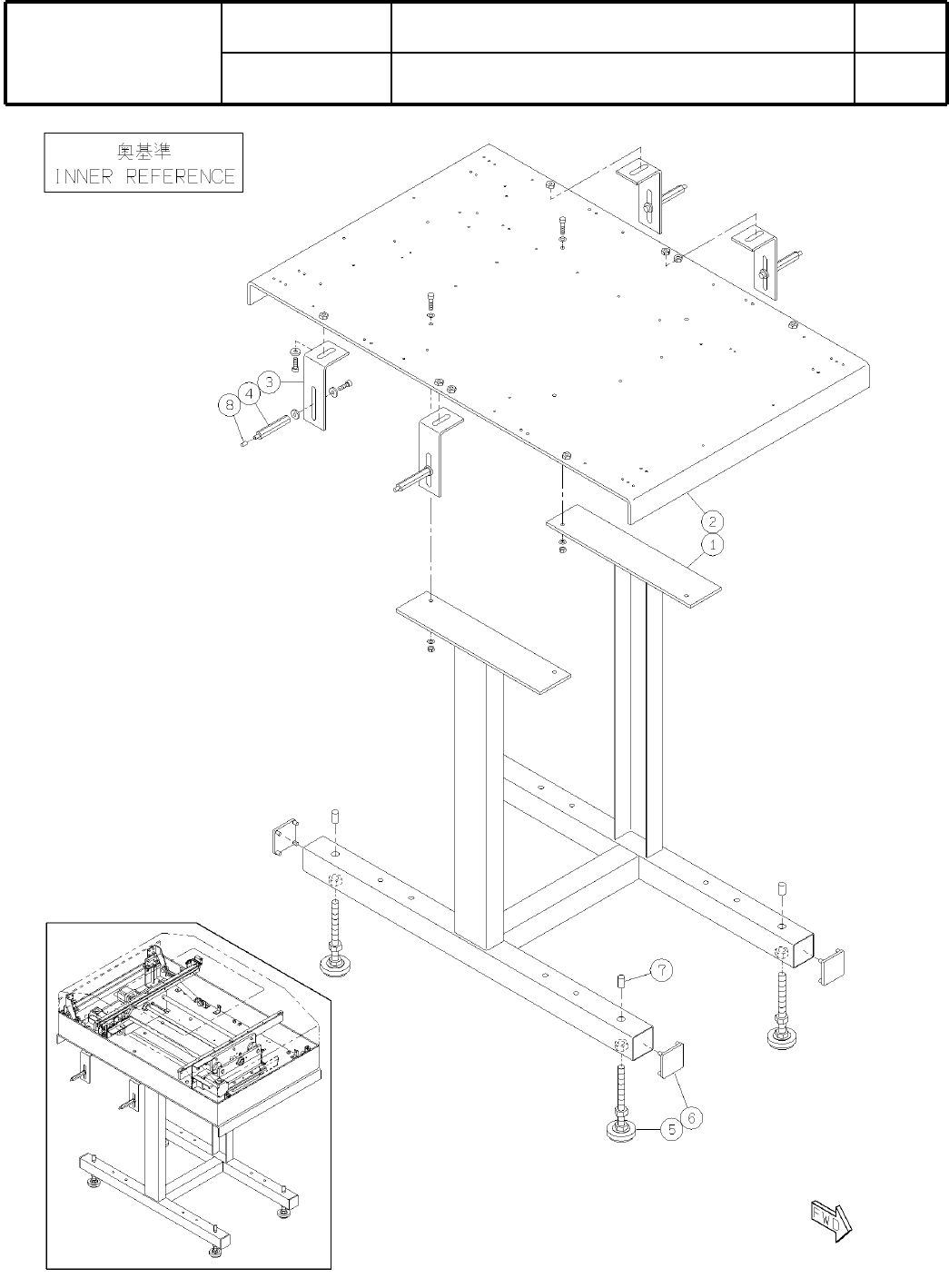 奥基準
INNER REFERENCE

8
4
3
2
1
7
6
5
FWD