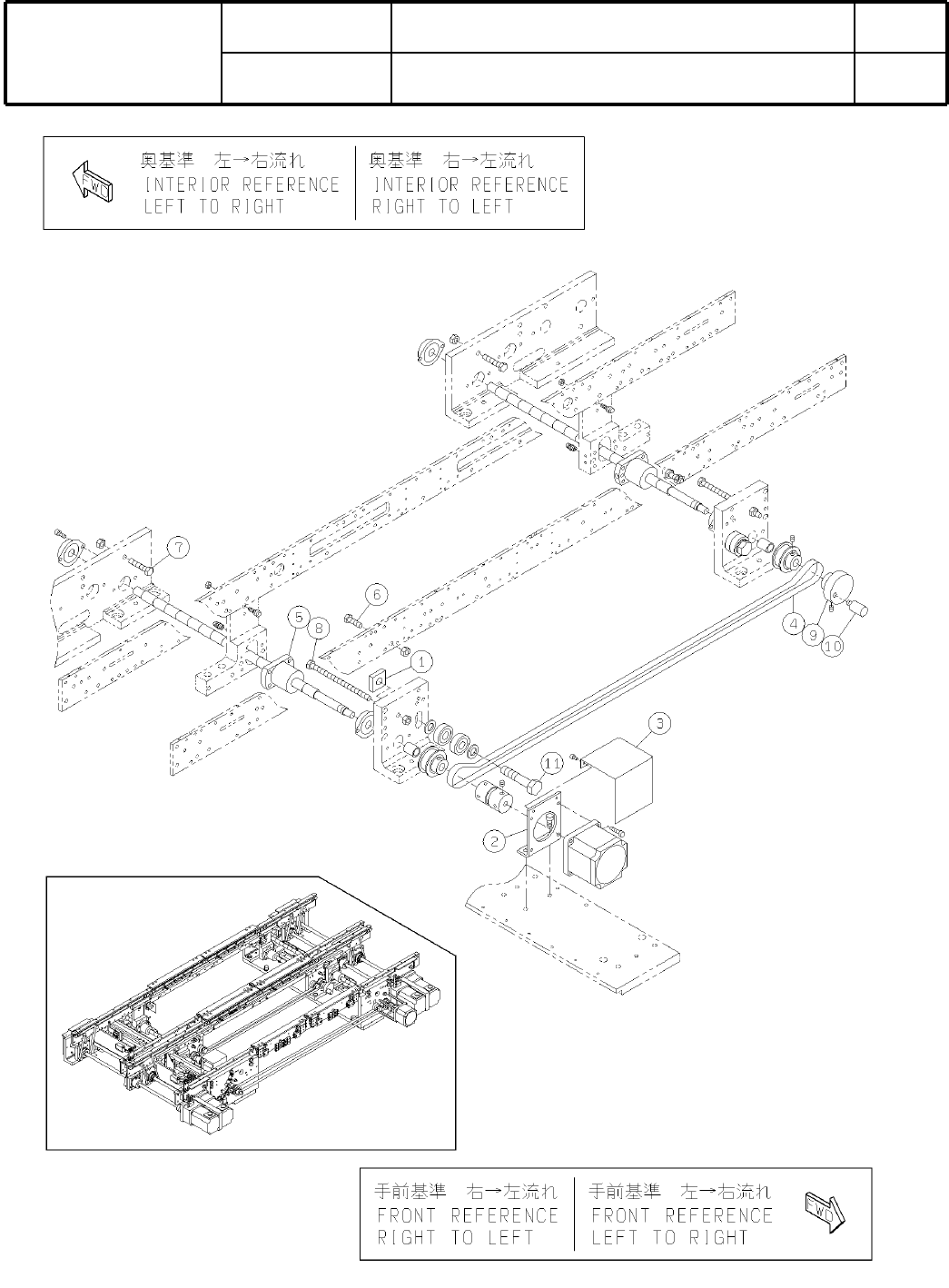 FWD

奥基準　左→右流れ
INTERIOR REFERENCE
LEFT TO RIGHT

奥基準　右→左流れ
INTERIOR REFERENCE
RIGHT TO LEFT

7
6
5
8
1
4
9
10
3
11
2

手前基準　右→左流れ
FRONT REFERENCE
RIGHT TO LEFT

手前基準　左→右流れ
FRONT REFERENCE
LEFT TO RIGHT

FWD