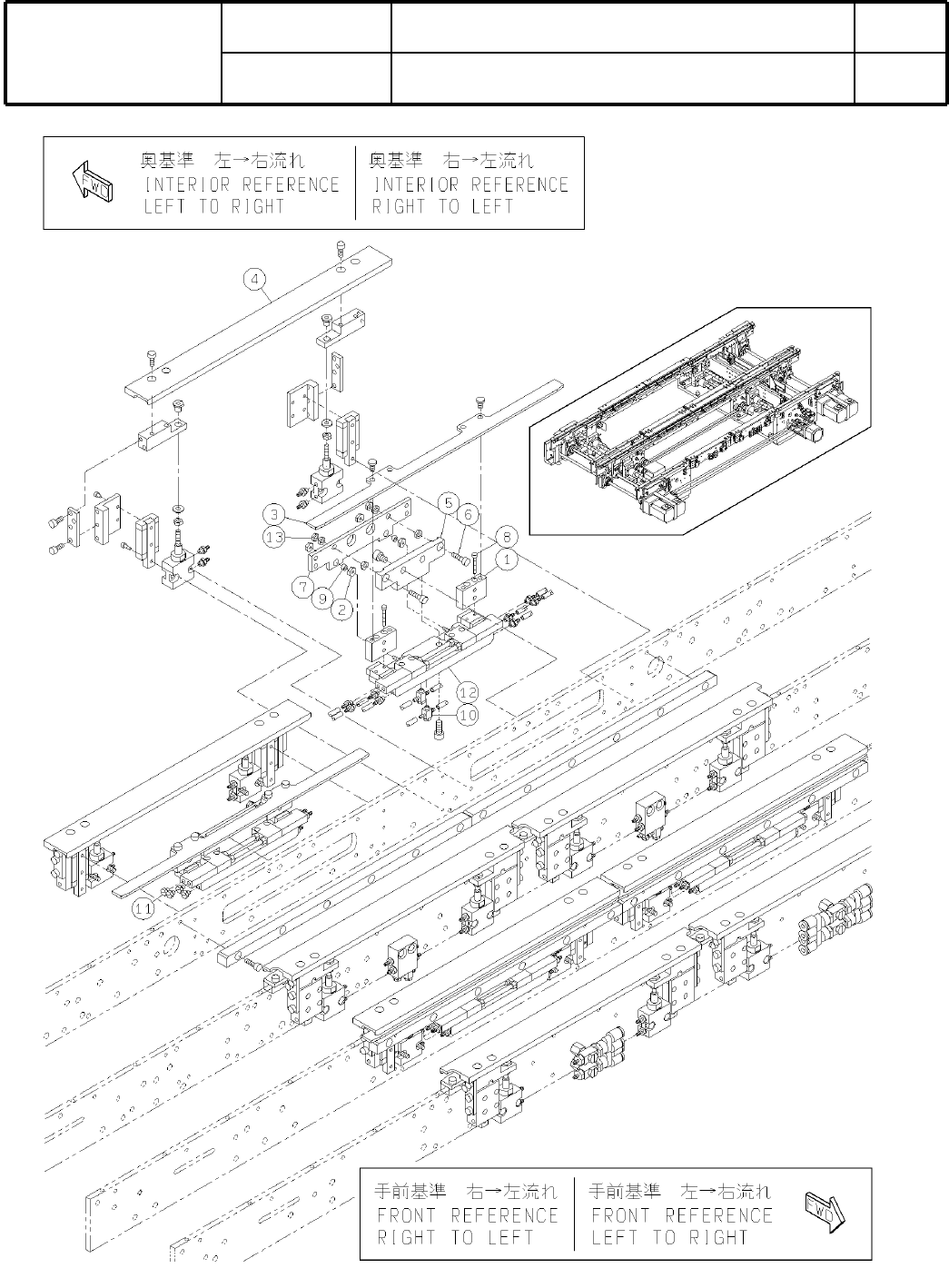 FWD

奥基準　左→右流れ
INTERIOR REFERENCE
LEFT TO RIGHT

奥基準　右→左流れ
INTERIOR REFERENCE
RIGHT TO LEFT

4
3
13
5
6
8
1
7
9
2
12
10
11

手前基準　右→左流れ
FRONT REFERENCE
RIGHT TO LEFT

手前基準　左→右流れ
FRONT REFERENCE
LEFT TO RIGHT

FWD