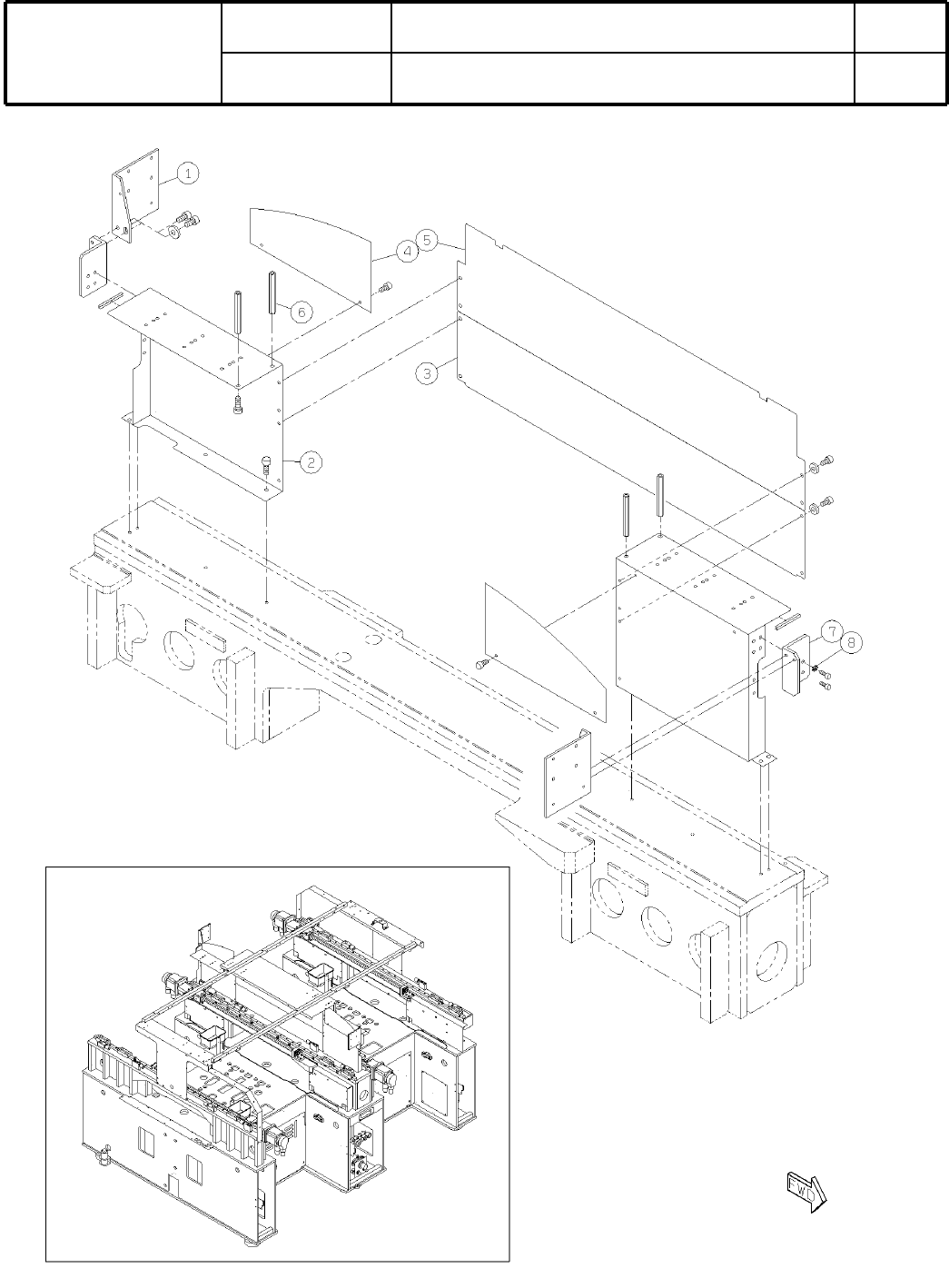 1

4 5

6

3

2

7 8

FWD