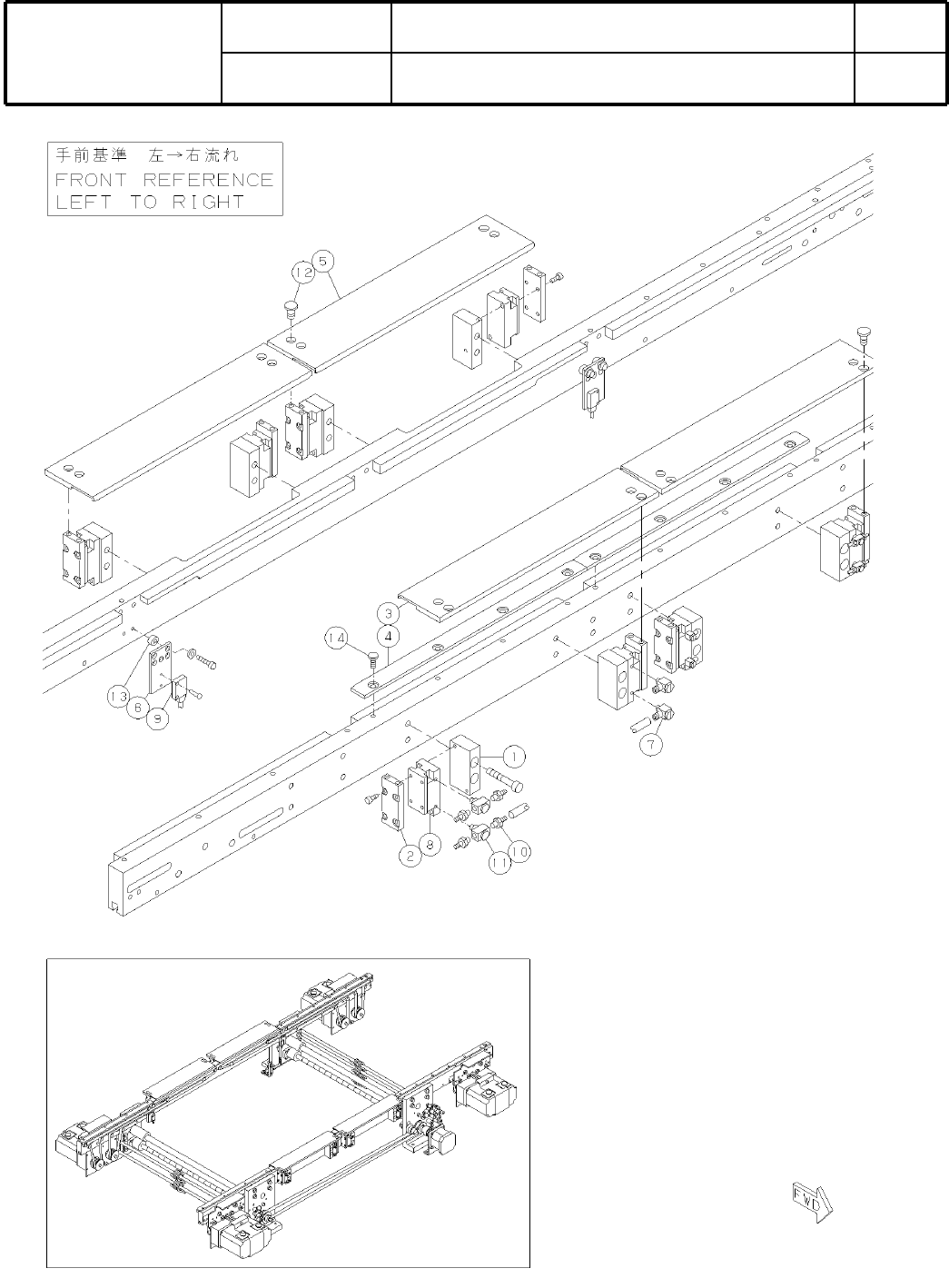 手前基準　左→右流れ
FRONT REFERENCE
LEFT TO RIGHT

12
5
3
4
14
13
6
9
7
1
2
8
11
10

FWD